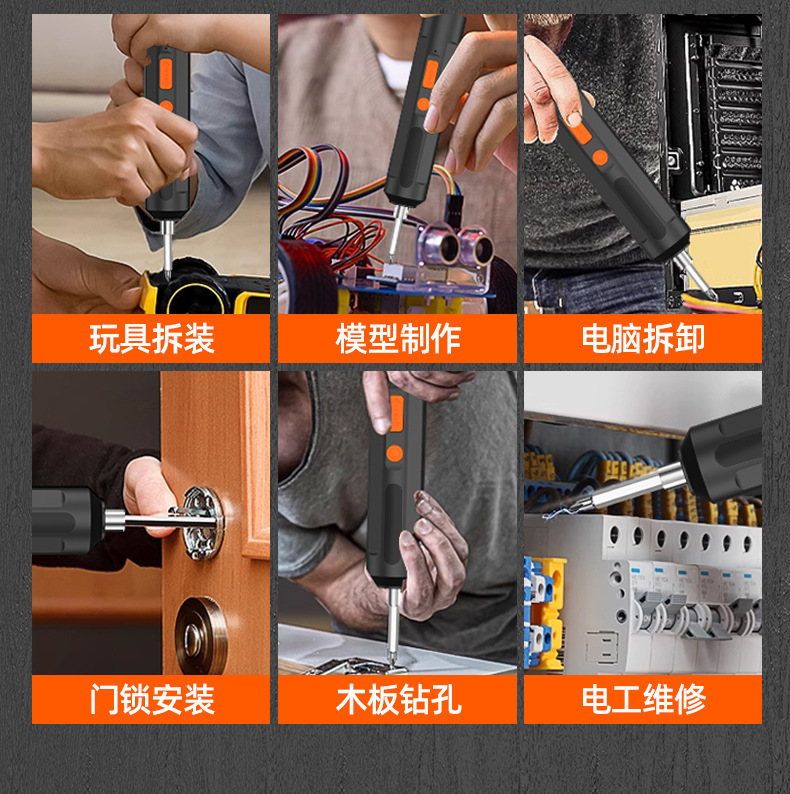 玩具拆装

模型制作

电脑拆卸

门锁安装

木板钻孔

电工维修