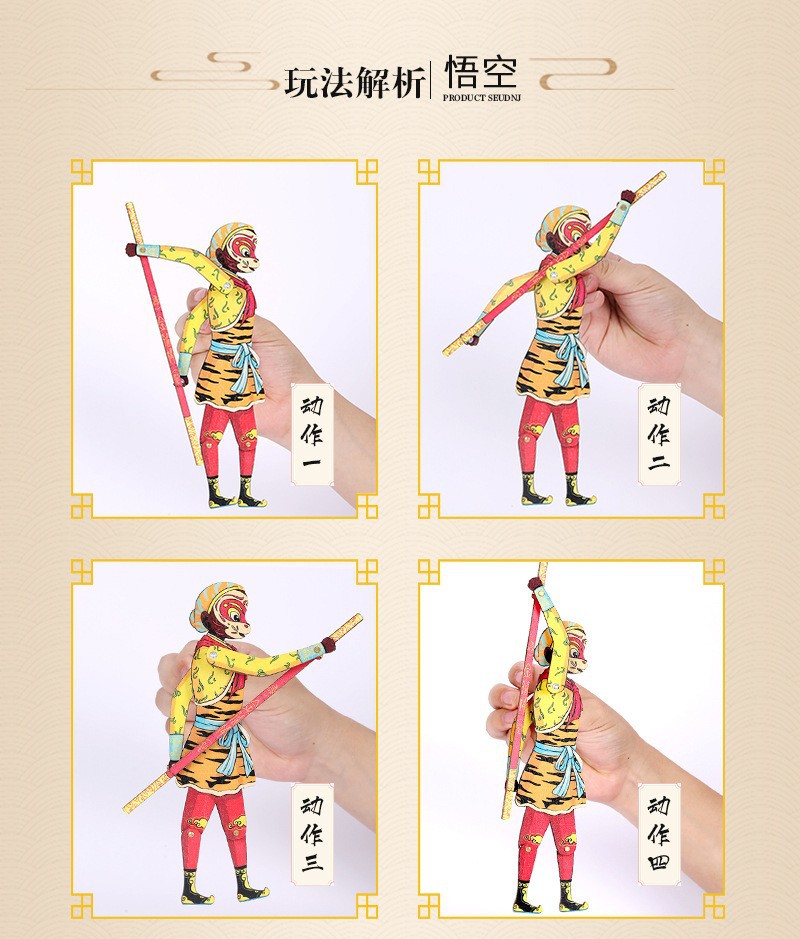 玩法解析 | 悟空
PRODUCT SEUDNJ

动作一

动作二

动作三

动作四