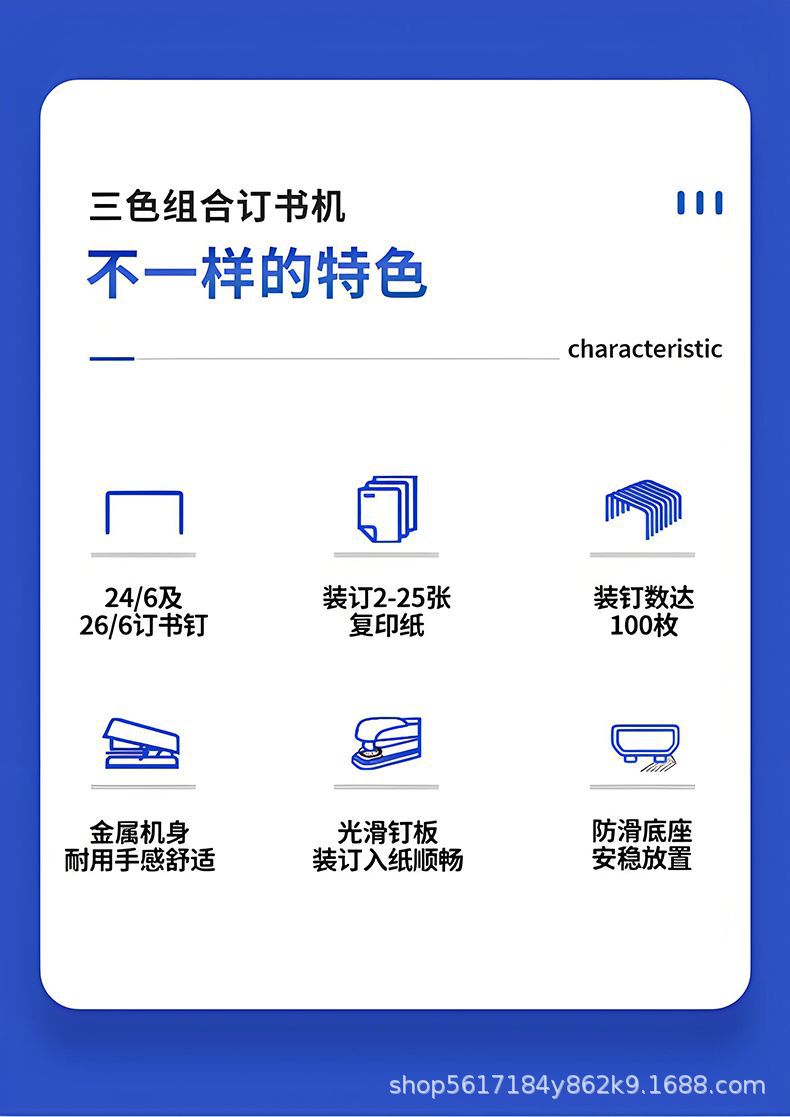 三色组合订书机

不一样的特色

characteristic

24/6及
26/6订书钉

装订2-25张
复印纸

装钉数达
100枚

金属机身
耐用手感舒适

光滑钉板
装订入纸顺畅

防滑底座
安稳放置

shop5617184y862k9.1688.com