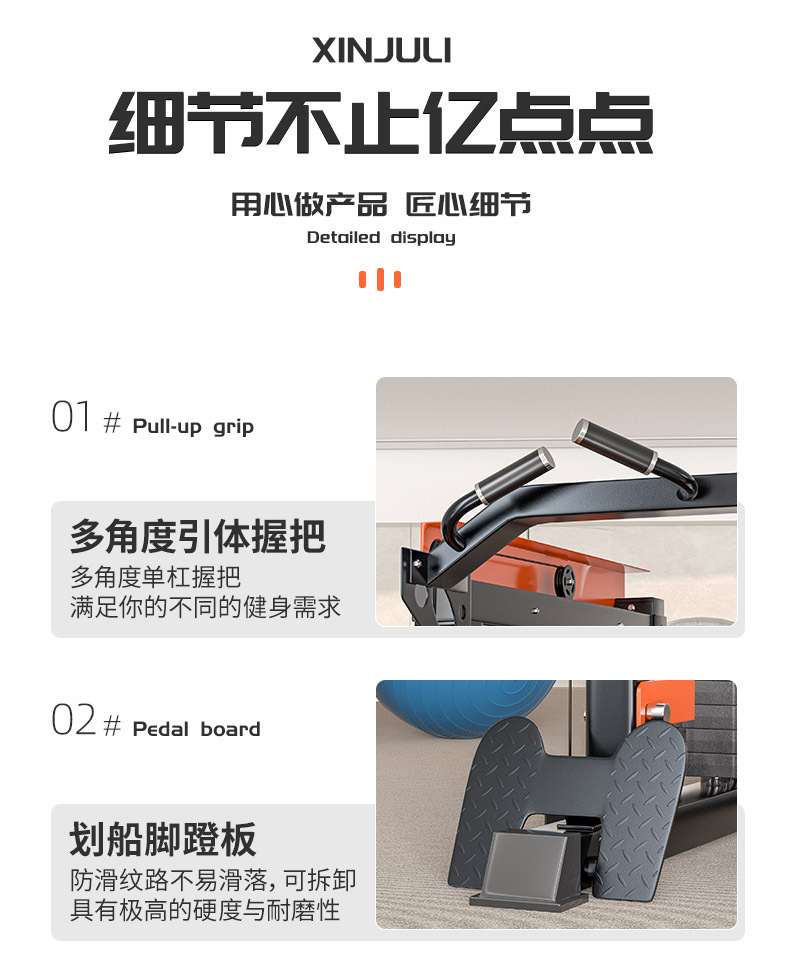 XINJULI

细节不止亿点点

用心做产品 匠心细节

Detailed display

01 # Pull-up grip

多角度引体握把

多角度单杠握把
满足你的不同的健身需求

02 # Pedal board

划船脚蹬板

防滑纹路不易滑落，可拆卸
具有极高的硬度与耐磨性