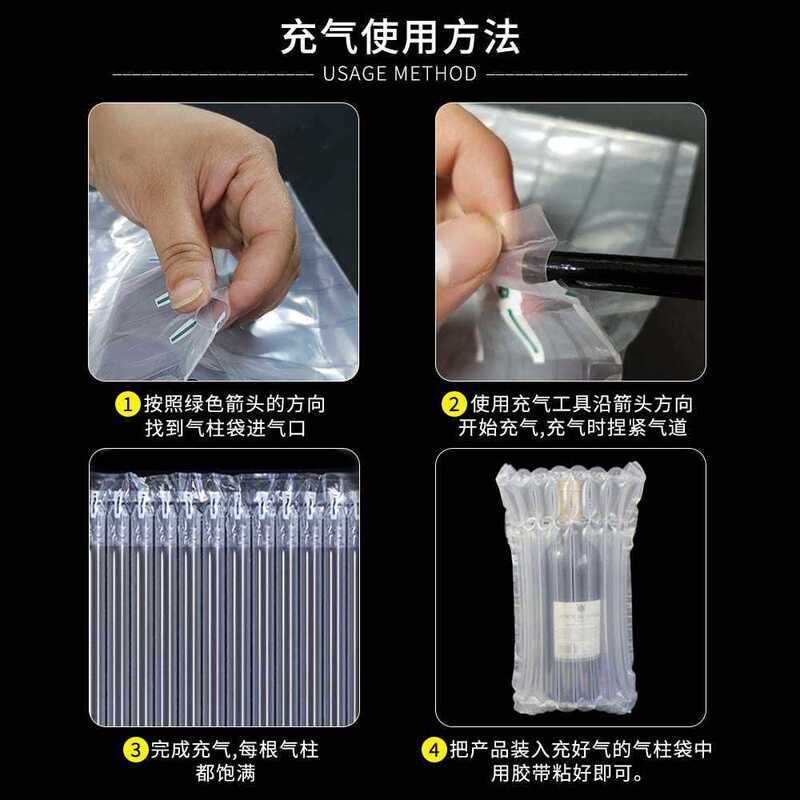 充气使用方法

USAGE METHOD

1 按照绿色箭头的方向找到气柱袋进气口

2 使用充气工具沿箭头方向开始充气,充气时捏紧气道

3 完成充气,每根气柱都饱满

4 把产品装入充好气的气柱袋中用胶带粘好即可。