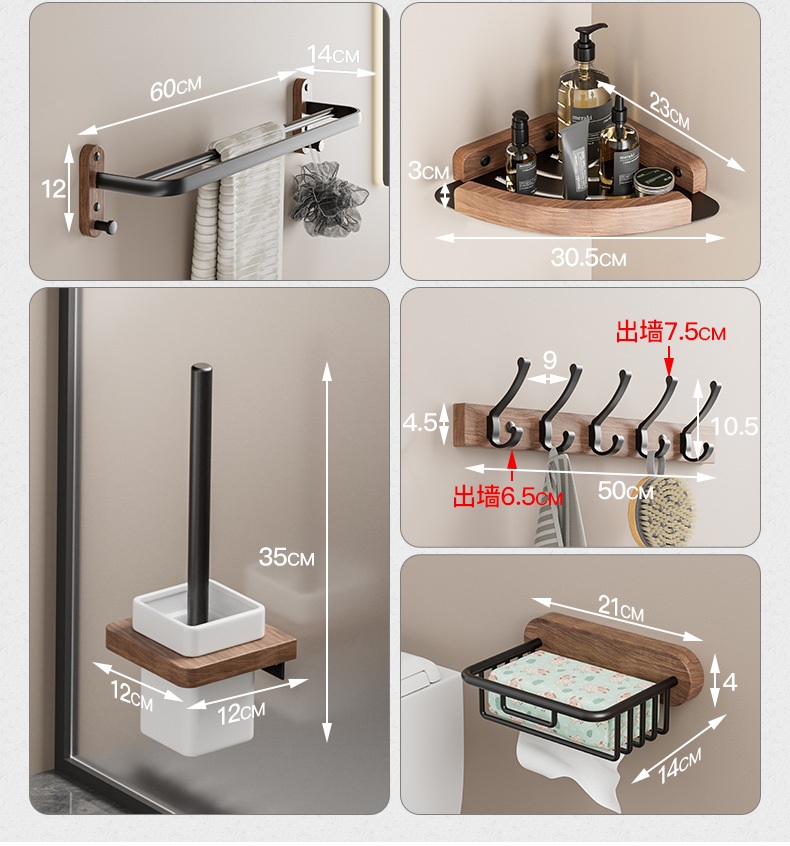 60CM
14CM
12

23CM
3CM
30.5CM

35CM
12CM
12CM

出墙7.5CM
9
4.5
10.5
出墙6.5CM
50CM

21CM
4
14CM