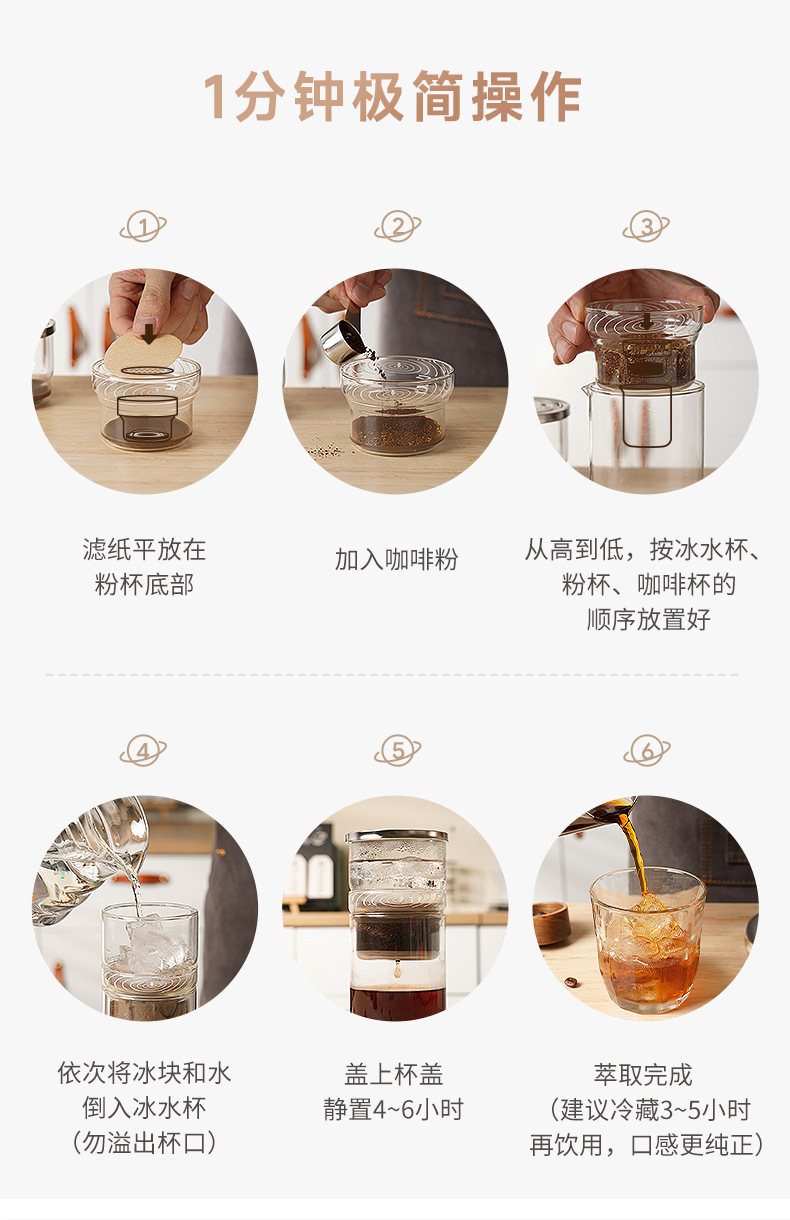 1分钟极简操作

1

滤纸平放在粉杯底部

2

加入咖啡粉

3

从高到低，按冰水杯、粉杯、咖啡杯的顺序放置好

4

依次将冰块和水倒入冰水杯（勿溢出杯口）

5

盖上杯盖
静置4~6小时

6

萃取完成
（建议冷藏3~5小时再饮用，口感更纯正）