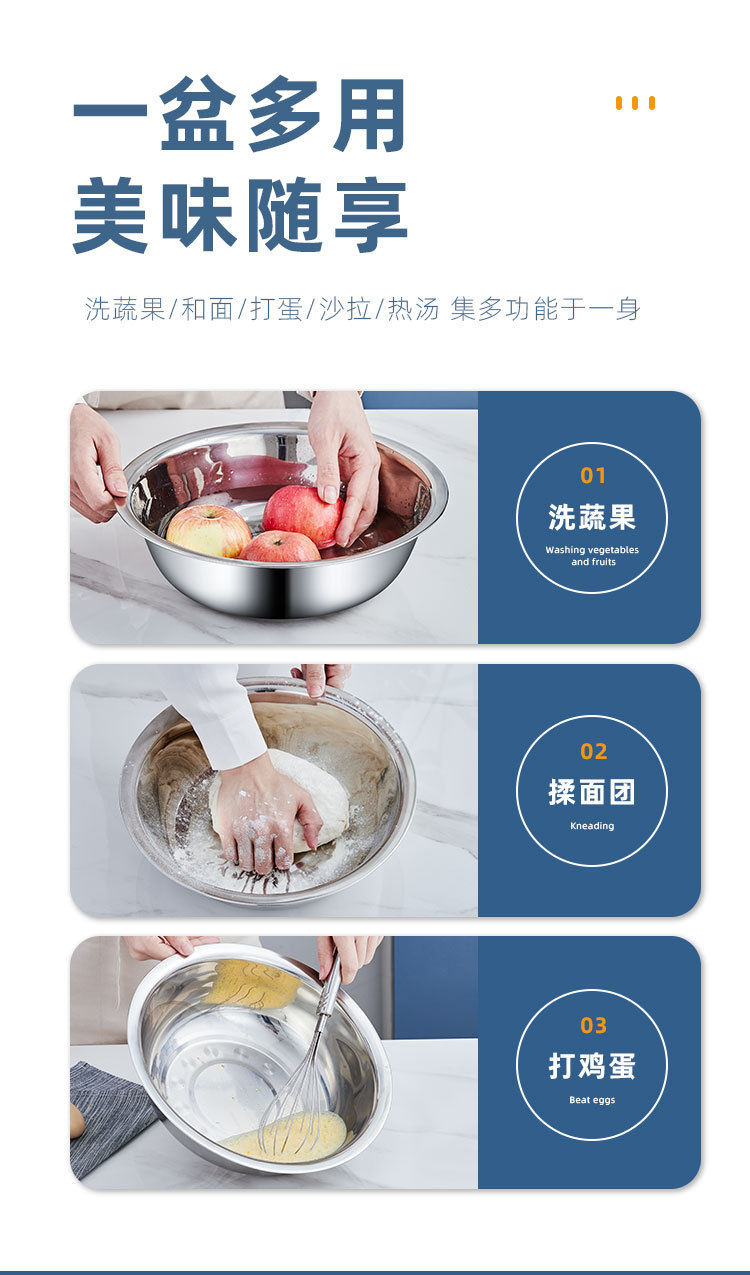 一盆多用
美味随享

洗蔬果/和面/打蛋/沙拉/热汤 集多功能于一身

01
洗蔬果
Washing vegetables and fruits

02
揉面团
Kneading

03
打鸡蛋
Beat eggs