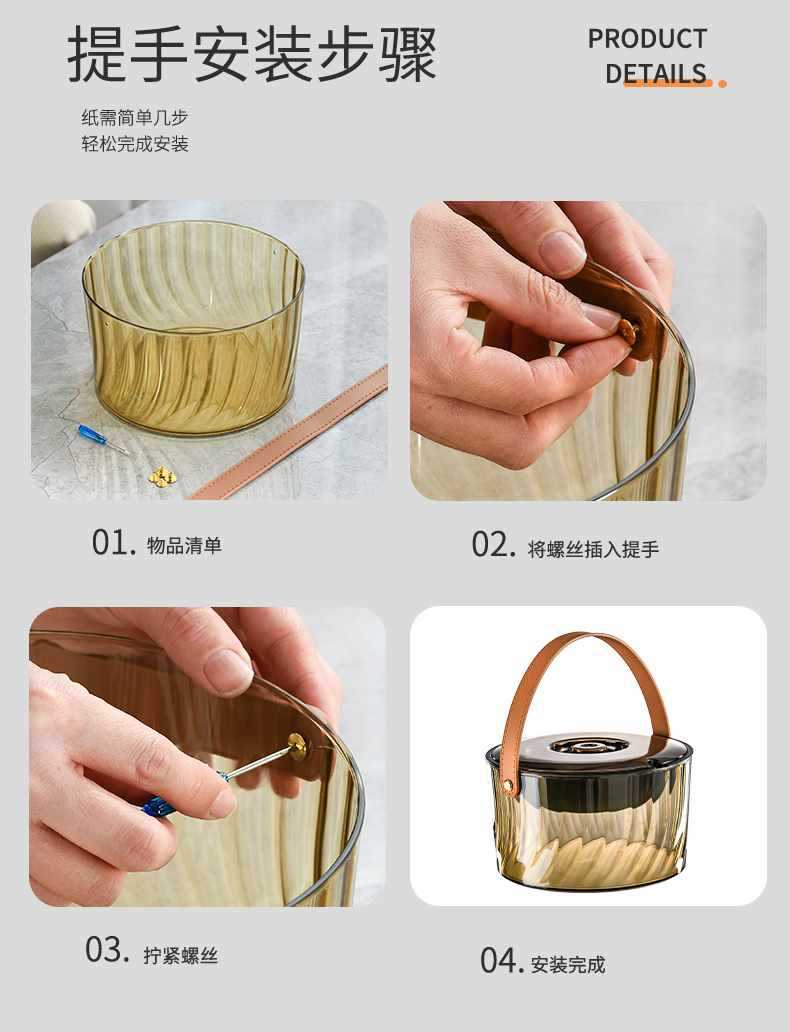 提手安装步骤

PRODUCT DETAILS

纸需简单几步
轻松完成安装

01. 物品清单

02. 将螺丝插入提手

03. 拧紧螺丝

04. 安装完成