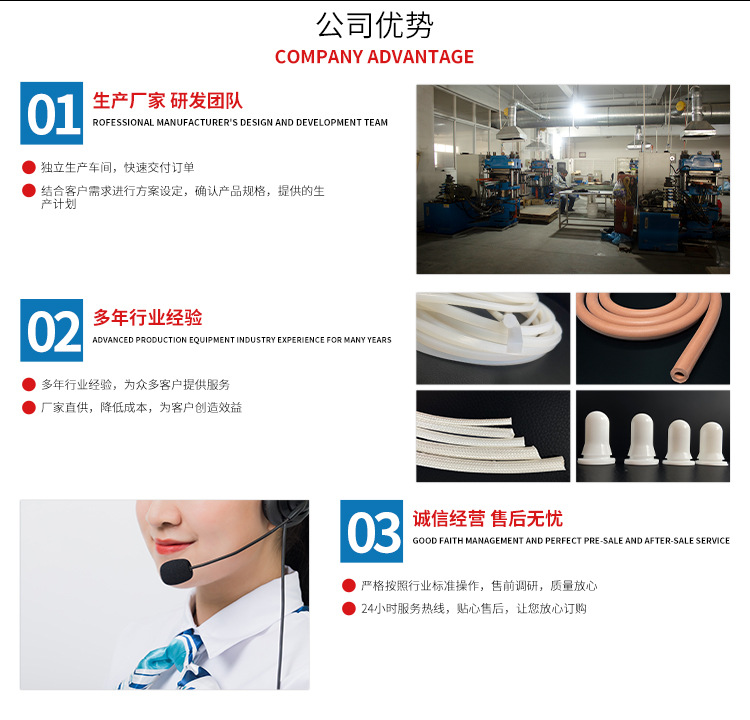 公司优势
COMPANY ADVANTAGE

01
生产厂家 研发团队
ROFESSIONAL MANUFACTURER'S DESIGN AND DEVELOPMENT TEAM

独立生产车间，快速交付订单
结合客户需求进行方案设定，确认产品规格，提供的生产计划

02
多年行业经验
ADVANCED PRODUCTION EQUIPMENT INDUSTRY EXPERIENCE FOR MANY YEARS

多年行业经验，为众多客户提供服务
厂家直供，降低成本，为客户创造效益

03
诚信经营 售后无忧
GOOD FAITH MANAGEMENT AND PERFECT PRE-SALE AND AFTER-SALE SERVICE

严格按照行业标准操作，售前调研，质量放心
24小时服务热线，贴心售后，让您放心订购