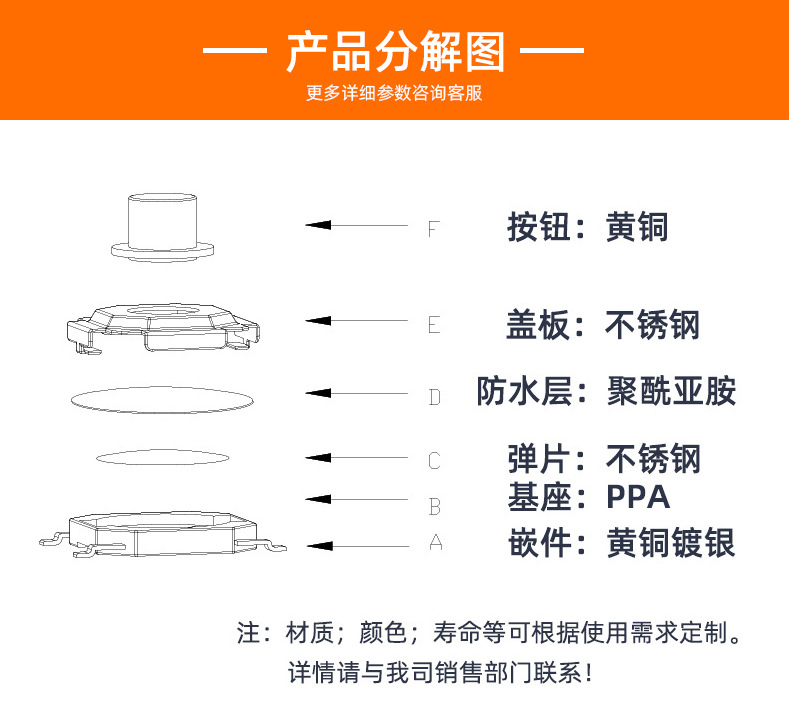 — 产品分解图 —

更多详细参数咨询客服

F 按钮：黄铜

E 盖板：不锈钢

D 防水层：聚酰亚胺

C 弹片：不锈钢

B 基座：PPA

A 嵌件：黄铜镀银

注：材质；颜色；寿命等可根据使用需求定制。
详情请与我司销售部门联系！