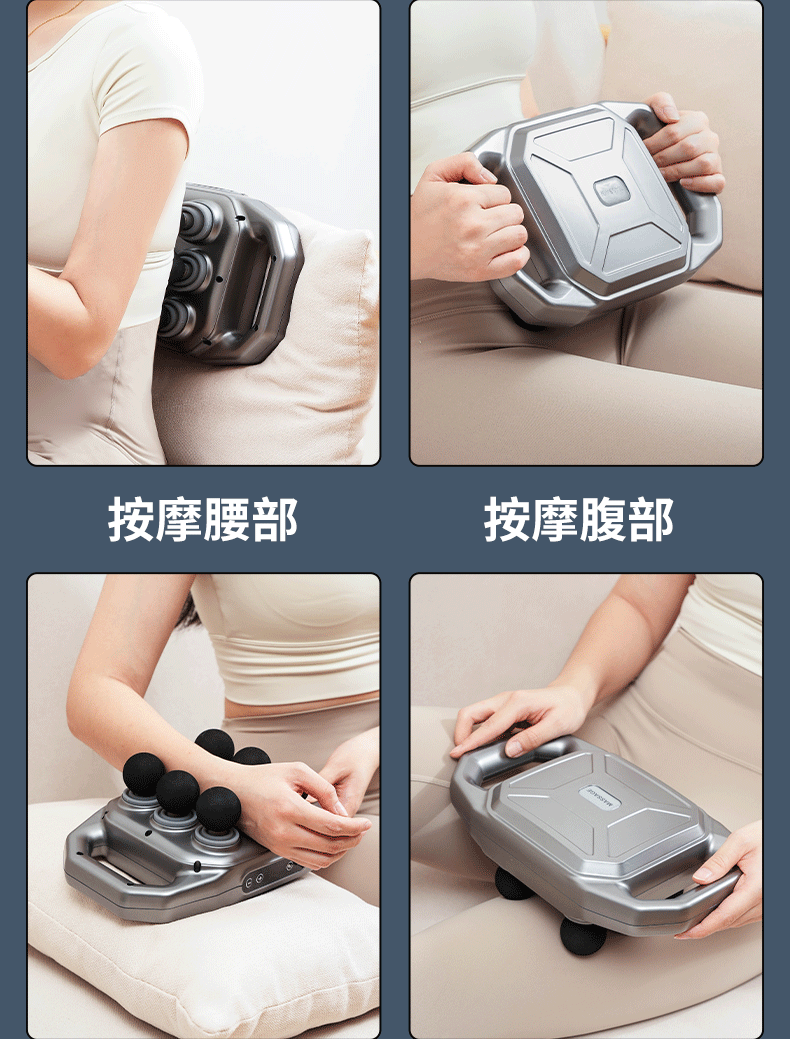 按摩腰部

按摩腹部