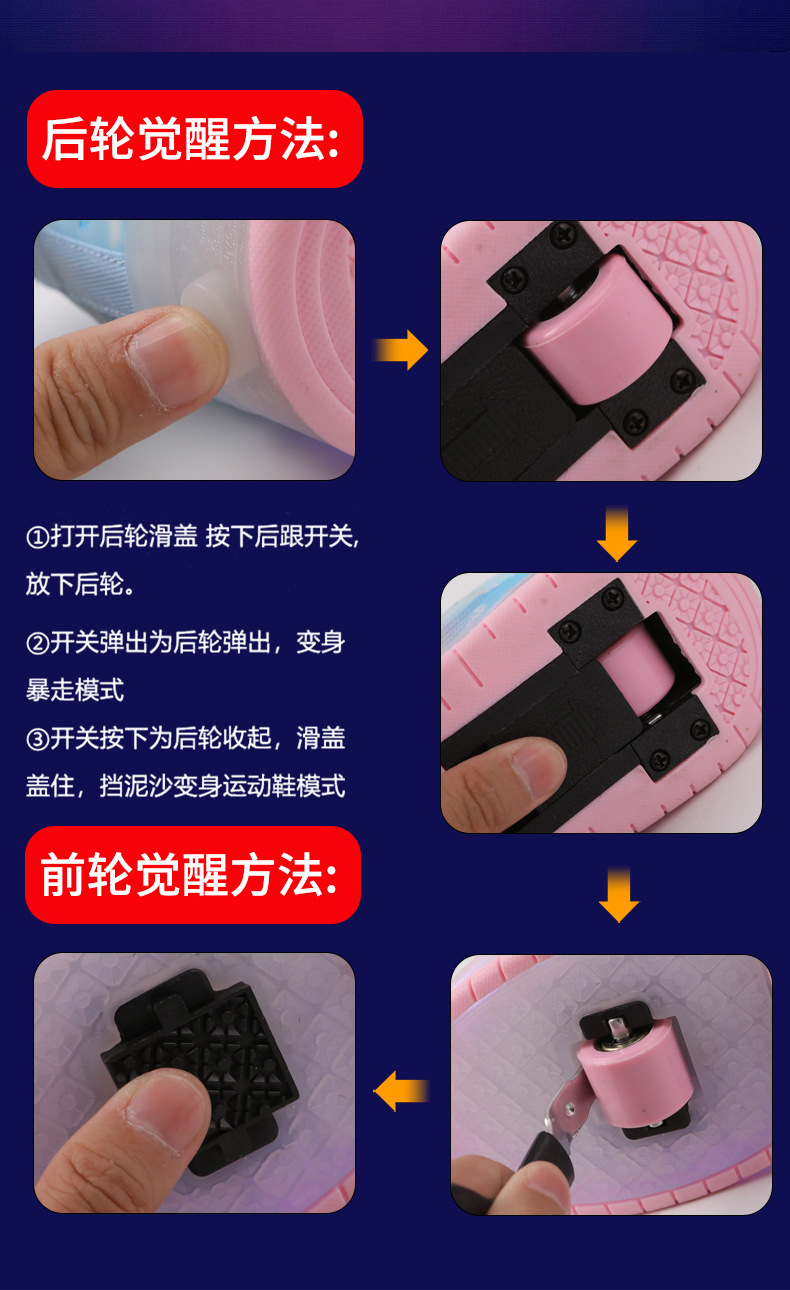 后轮觉醒方法:

①打开后轮滑盖 按下后跟开关,放下后轮。

②开关弹出为后轮弹出，变身暴走模式

③开关按下为后轮收起，滑盖盖住，挡泥沙变身运动鞋模式

前轮觉醒方法: