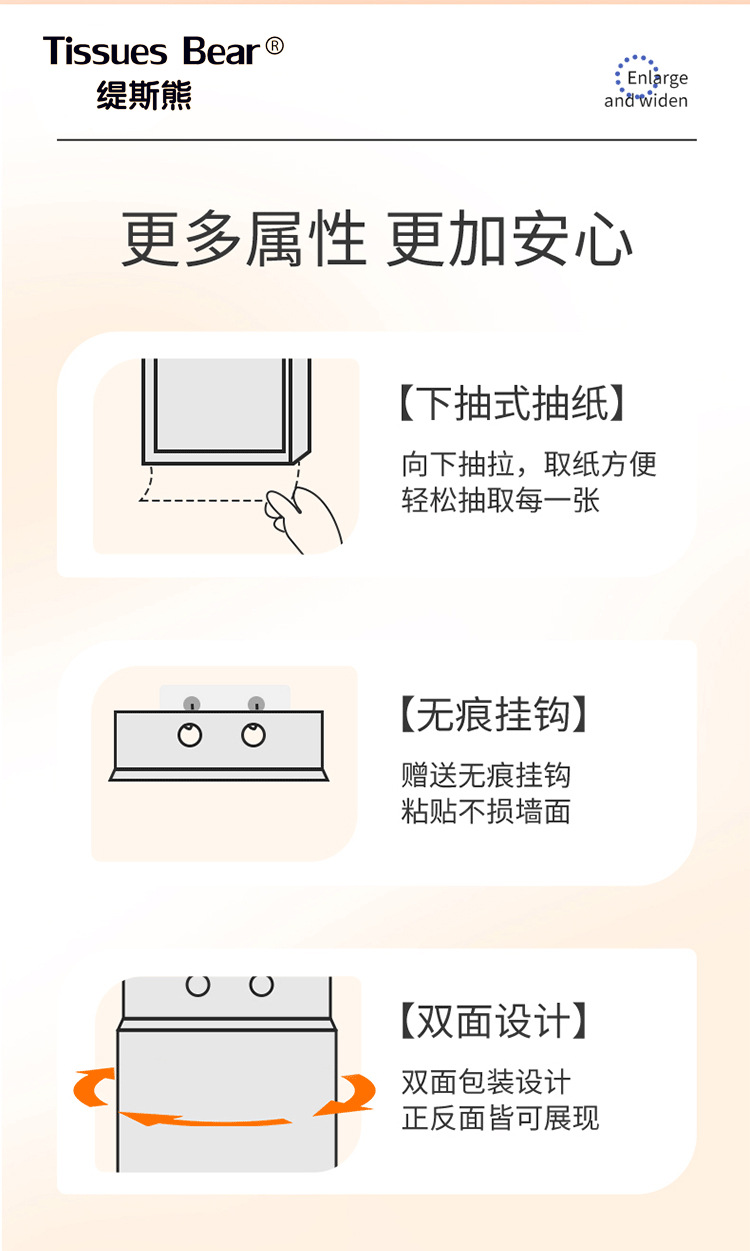 Tissues Bear®
缇斯熊

Enlarge
and widen

更多属性 更加安心

【下抽式抽纸】
向下抽拉，取纸方便
轻松抽取每一张

【无痕挂钩】
赠送无痕挂钩
粘贴不损墙面

【双面设计】
双面包装设计
正反面皆可展现