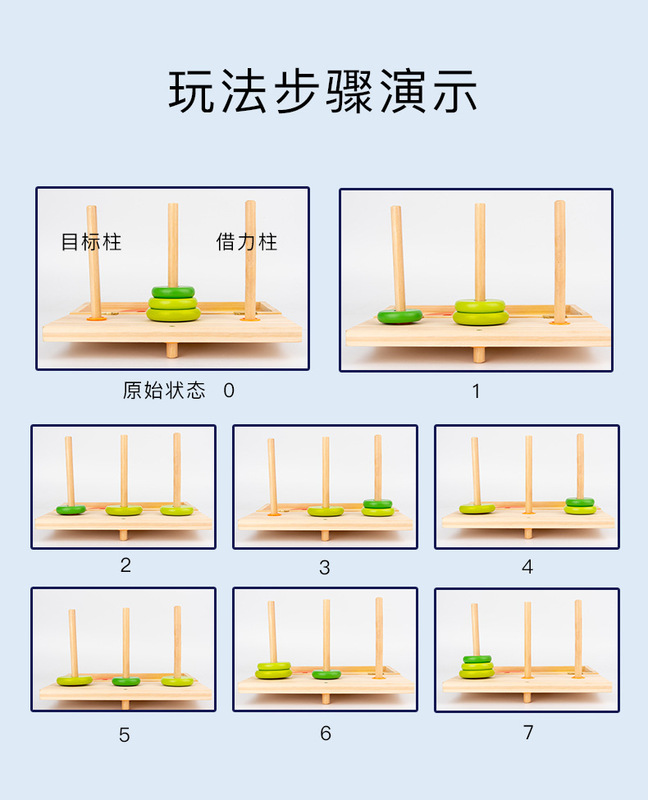 玩法步骤演示

目标柱

借力柱

原始状态 0

1

2

3

4

5

6

7