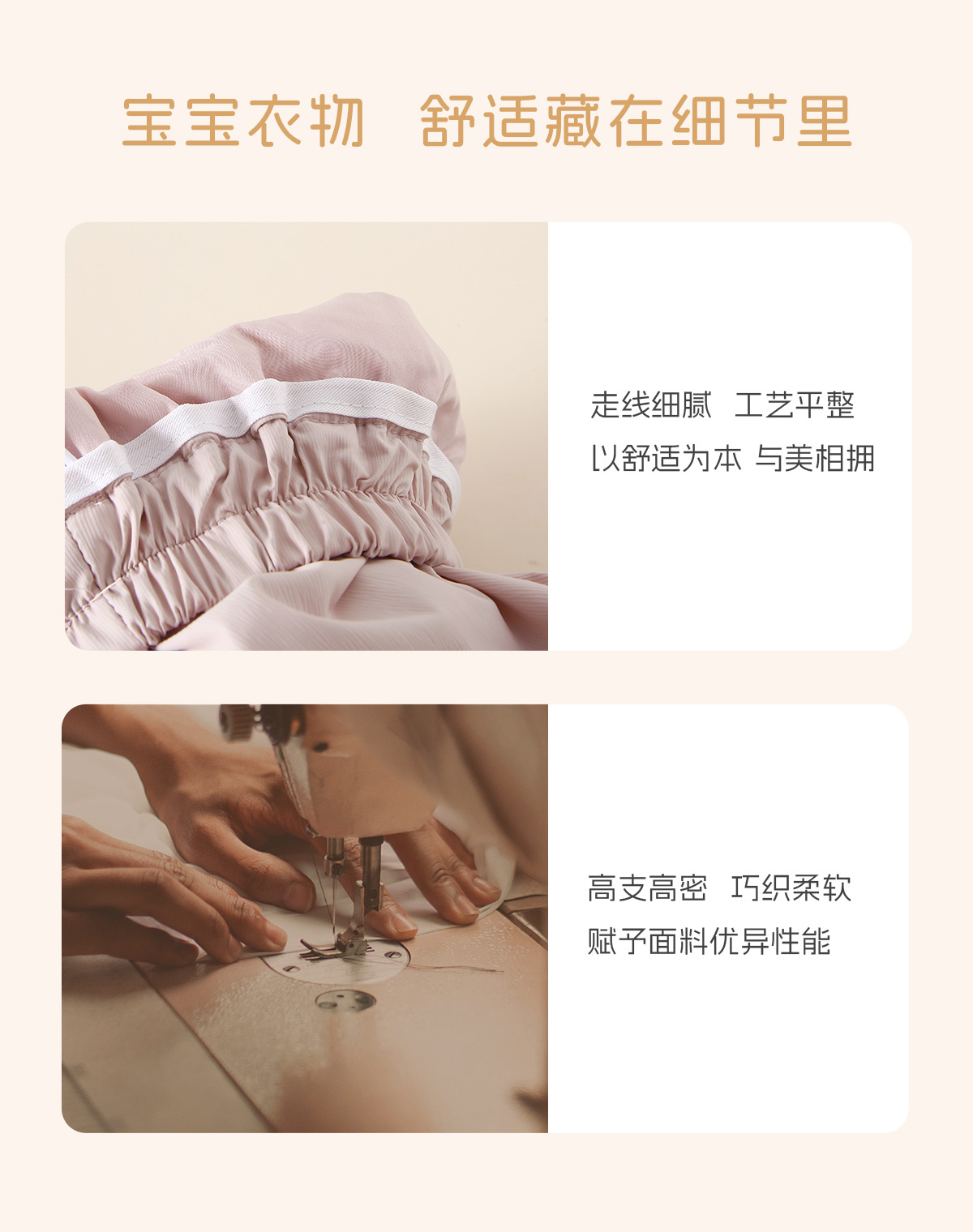 宝宝衣物　舒适藏在细节里

走线细腻　工艺平整
以舒适为本 与美相拥

高支高密　巧织柔软
赋予面料优异性能