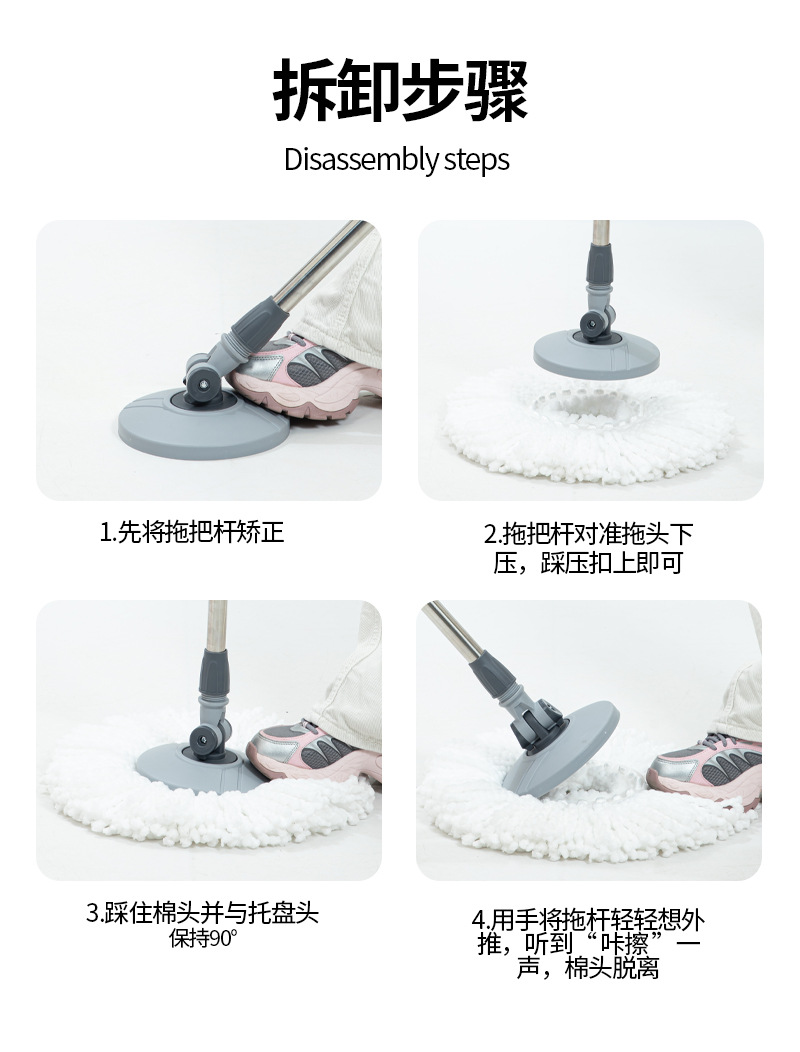 拆卸步骤

Disassembly steps

1.先将拖把杆矫正

2.拖把杆对准拖头下压，踩压扣上即可

3.踩住棉头并与托盘头保持90°

4.用手将拖杆轻轻想外推，听到“咔擦”一声，棉头脱离