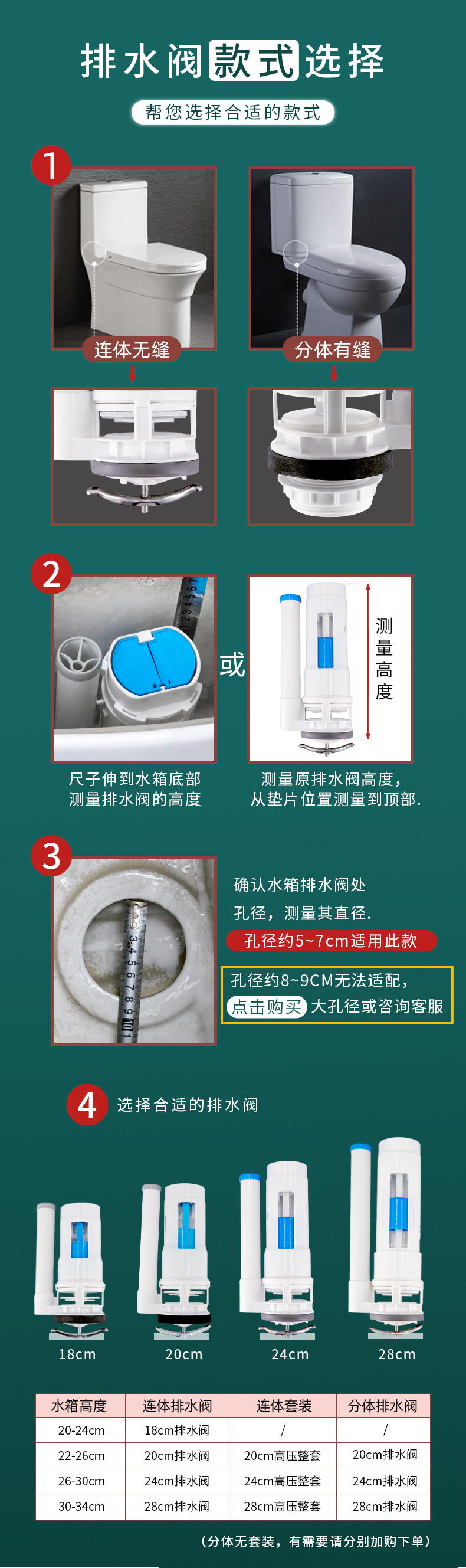 排水阀款式选择

帮您选择合适的款式

1

连体无缝

分体有缝

2

或

测量高度

尺子伸到水箱底部
测量排水阀的高度

测量原排水阀高度，
从垫片位置测量到顶部.

3

确认水箱排水阀处
孔径，测量其直径.

孔径约5~7cm适用此款

孔径约8~9CM无法适配，
点击购买 大孔径或咨询客服

4 选择合适的排水阀

18cm

20cm

24cm

28cm

| 水箱高度 | 连体排水阀 | 连体套装 | 分体排水阀 |
|---|---|---|---|
| 20-24cm | 18cm排水阀 | / | / |
| 22-26cm | 20cm排水阀 | 20cm高压整套 | 20cm排水阀 |
| 26-30cm | 24cm排水阀 | 24cm高压整套 | 24cm排水阀 |
| 30-34cm | 28cm排水阀 | 28cm高压整套 | 28cm排水阀 |

（分体无套装，有需要请分别加购下单）