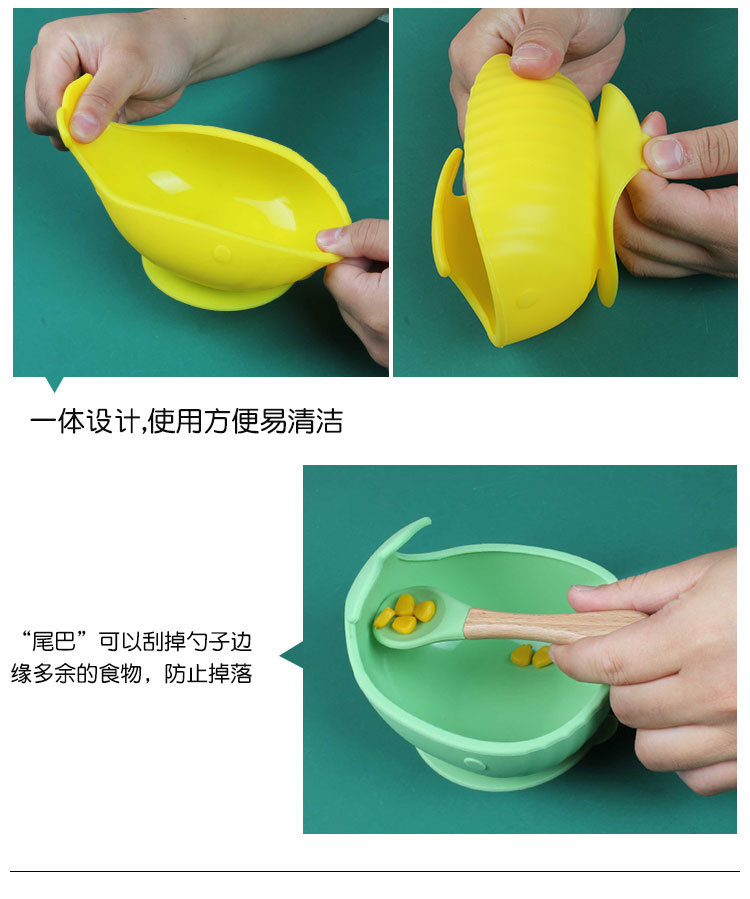 一体设计,使用方便易清洁

“尾巴”可以刮掉勺子边缘多余的食物，防止掉落