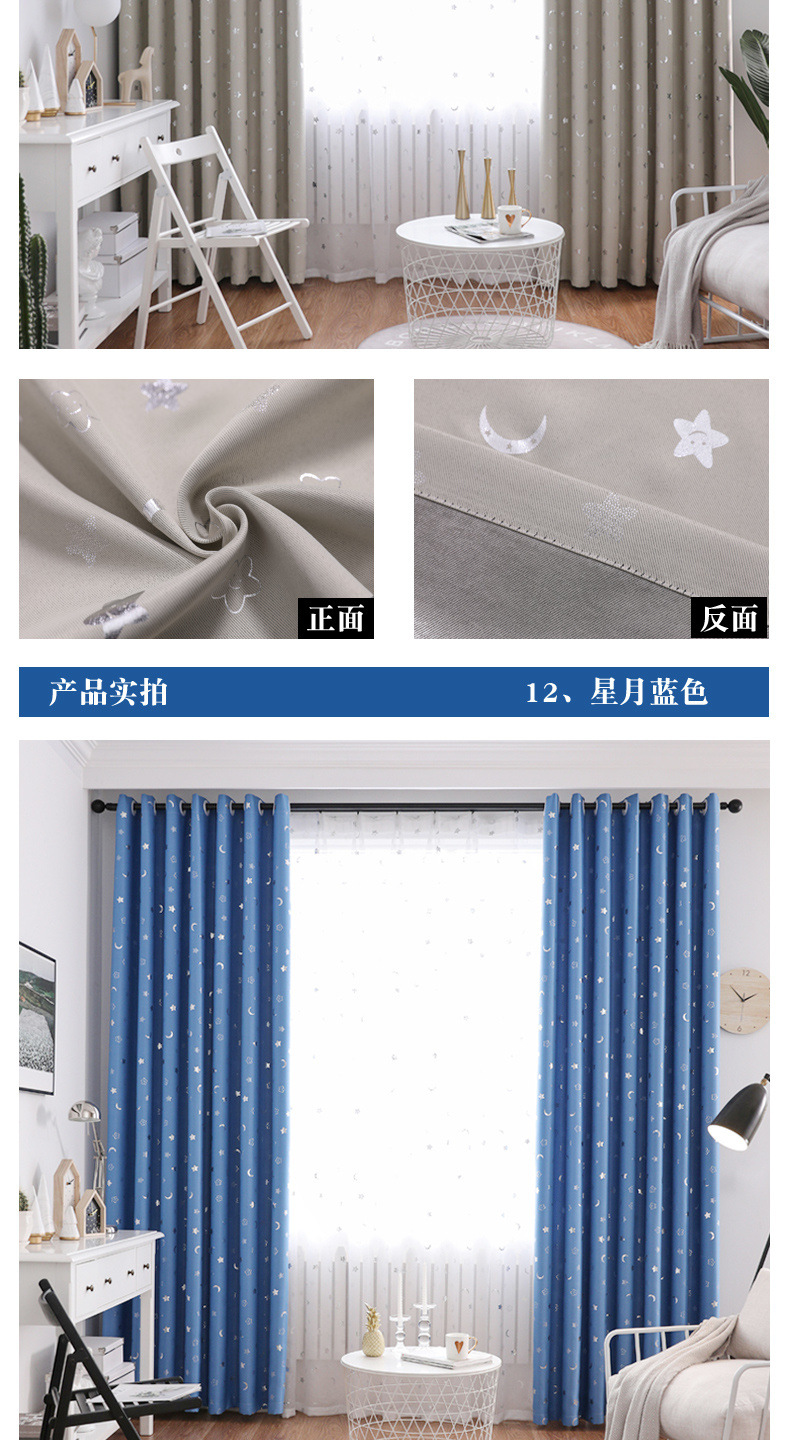 正面

反面

产品实拍

12、星月蓝色