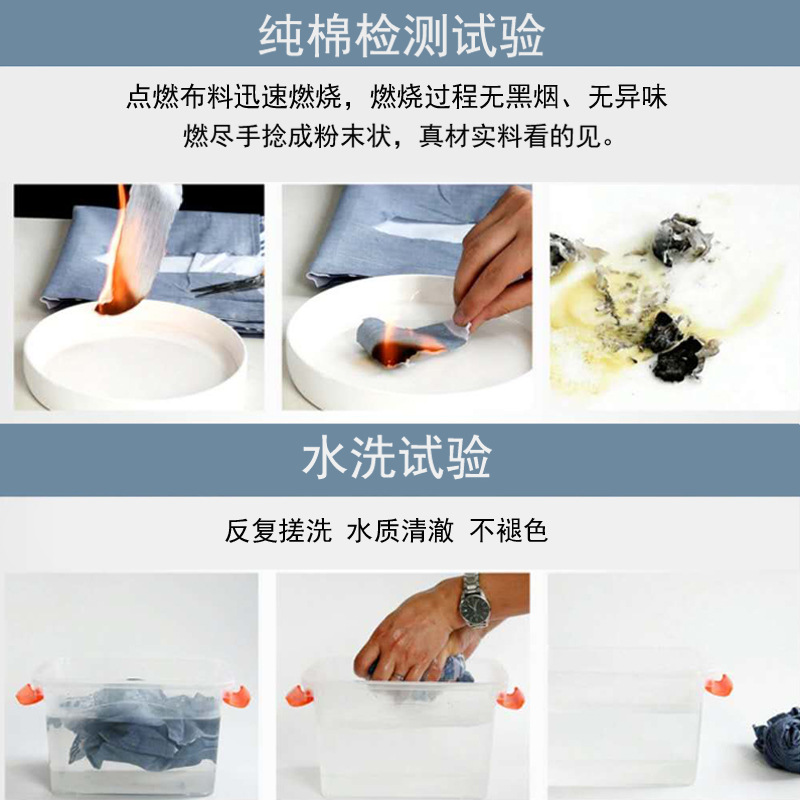 纯棉检测试验

点燃布料迅速燃烧，燃烧过程无黑烟、无异味
燃尽手捻成粉末状，真材实料看的见。

水洗试验

反复搓洗 水质清澈 不褪色