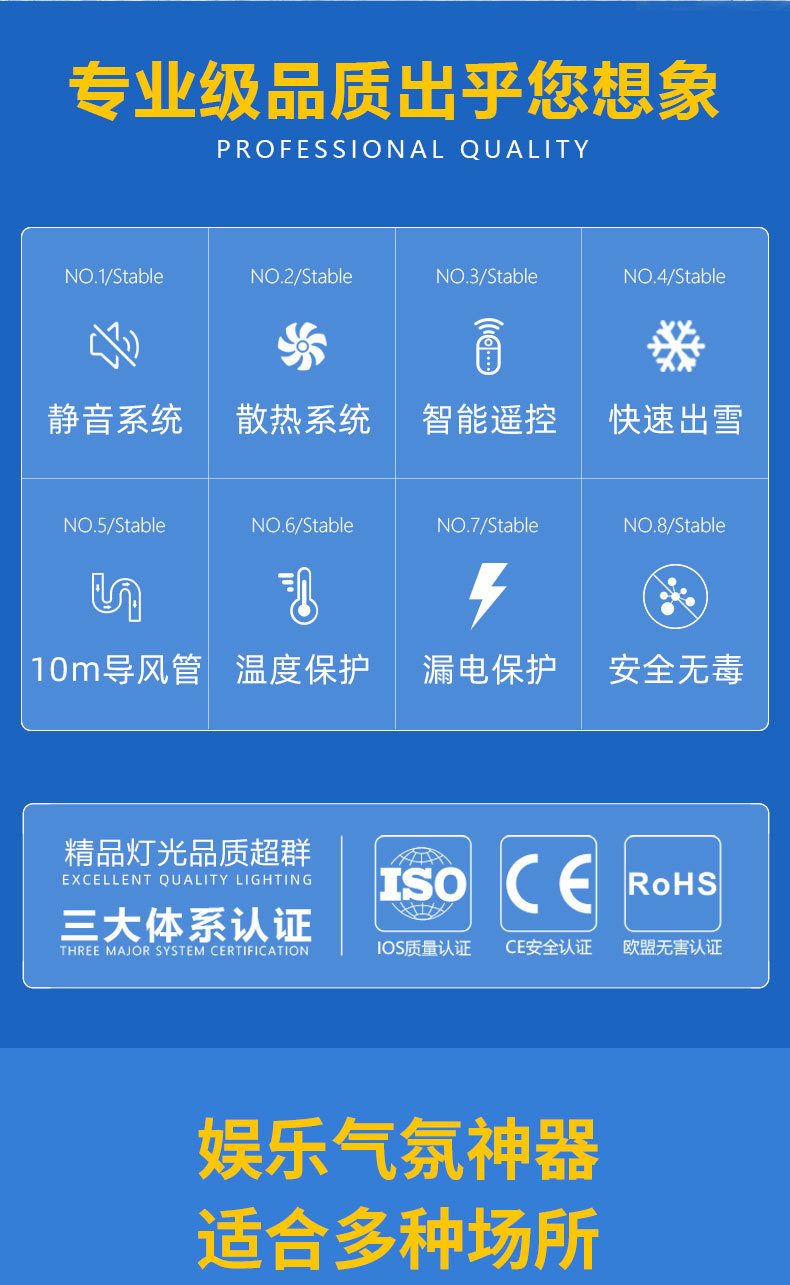 专业级品质出乎您想象
PROFESSIONAL QUALITY

NO.1/Stable
静音系统

NO.2/Stable
散热系统

NO.3/Stable
智能遥控

NO.4/Stable
快速出雪

NO.5/Stable
10m导风管

NO.6/Stable
温度保护

NO.7/Stable
漏电保护

NO.8/Stable
安全无毒

精品灯光品质超群
EXCELLENT QUALITY LIGHTING
三大体系认证
THREE MAJOR SYSTEM CERTIFICATION

ISO
IOS质量认证

CE
CE安全认证

RoHS
欧盟无害认证

娱乐气氛神器
适合多种场所