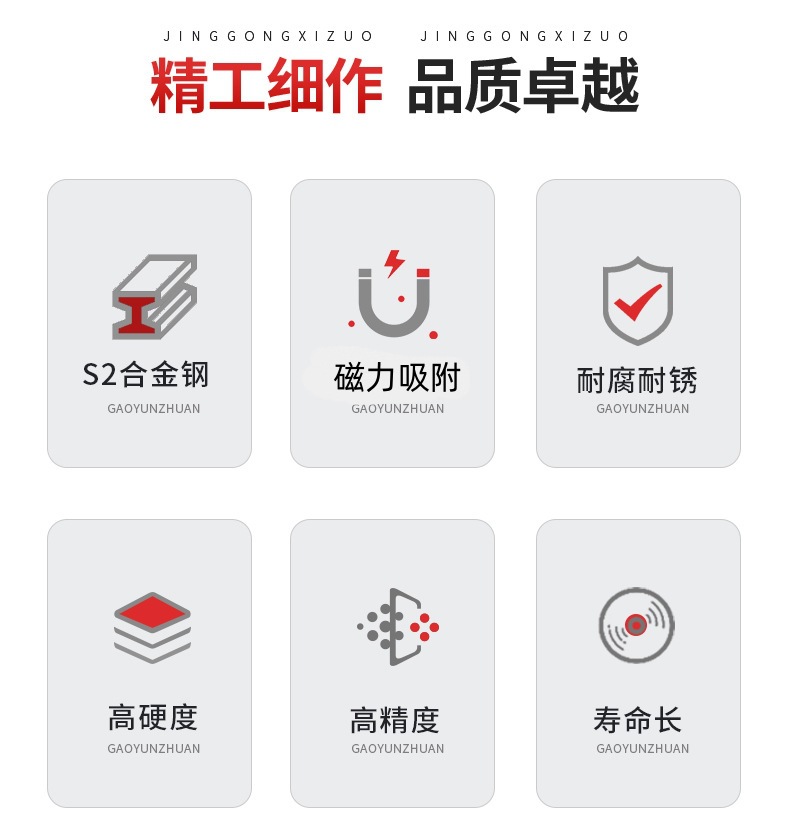 JINGGONGXIZUO JINGGONGXIZUO

精工细作 品质卓越

S2合金钢
GAOYUNZHUAN

磁力吸附
GAOYUNZHUAN

耐腐耐锈
GAOYUNZHUAN

高硬度
GAOYUNZHUAN

高精度
GAOYUNZHUAN

寿命长
GAOYUNZHUAN