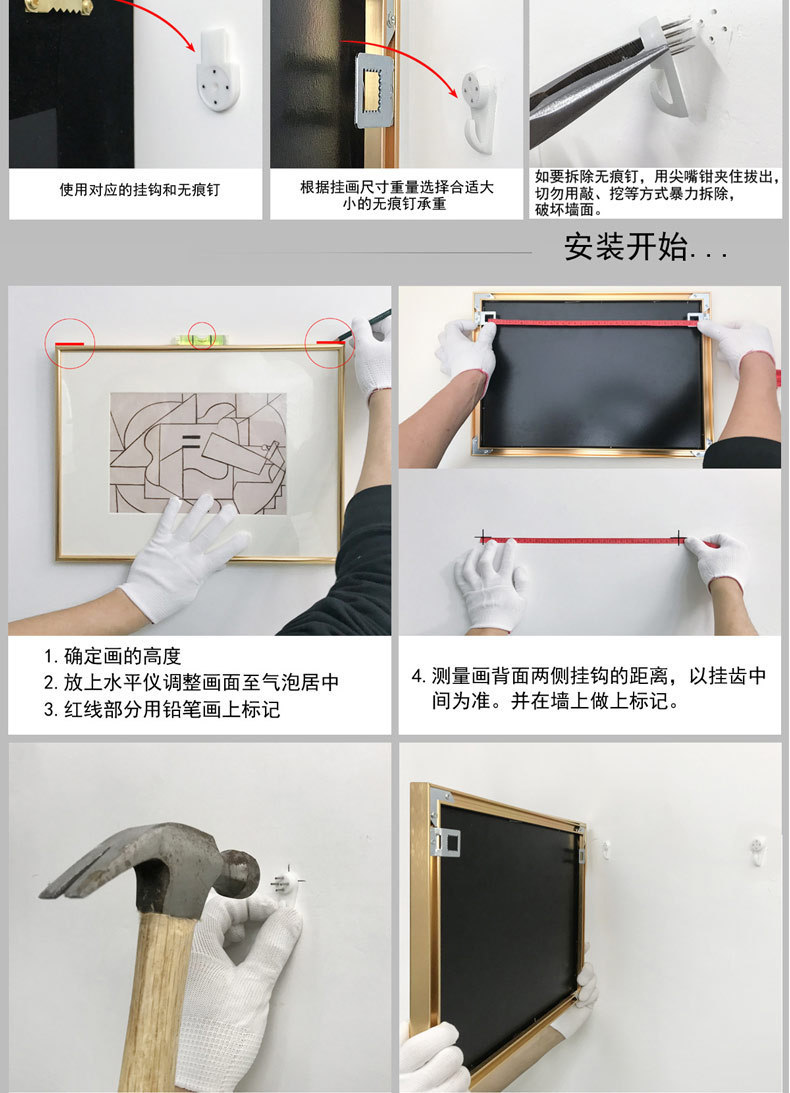 使用对应的挂钩和无痕钉

根据挂画尺寸重量选择合适大小的无痕钉承重

如要拆除无痕钉，用尖嘴钳夹住拔出，切勿用敲、挖等方式暴力拆除，破坏墙面。

安装开始...

1. 确定画的高度
2. 放上水平仪调整画面至气泡居中
3. 红线部分用铅笔画上标记

4. 测量画背面两侧挂钩的距离，以挂齿中间为准。并在墙上做上标记。