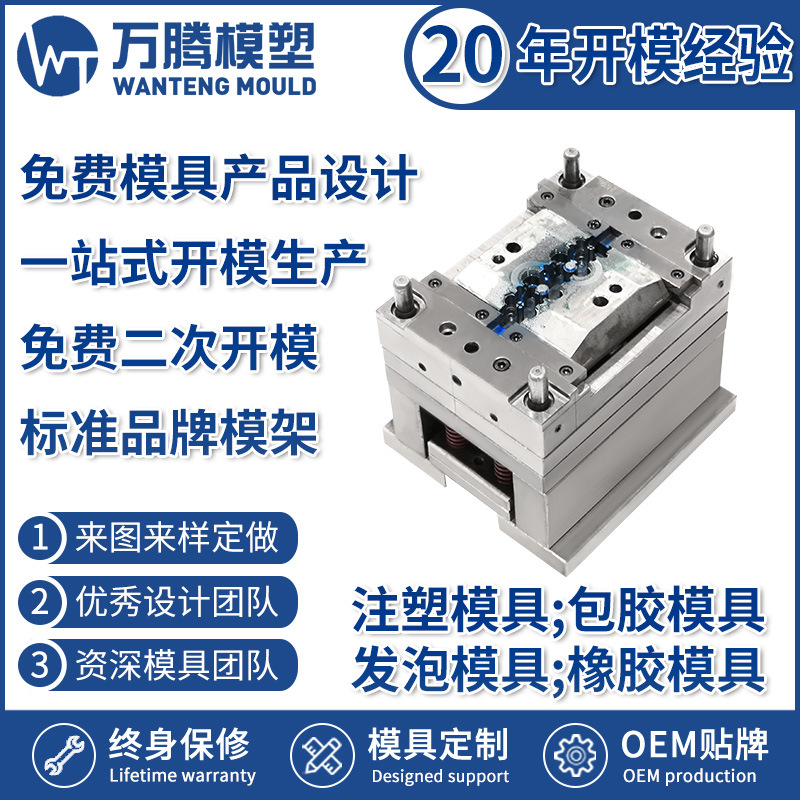 WT 万腾模塑
WANTENG MOULD

20 年开模经验

免费模具产品设计
一站式开模生产
免费二次开模
标准品牌模架

1 来图来样定做
2 优秀设计团队
3 资深模具团队

注塑模具;包胶模具
发泡模具;橡胶模具

终身保修
Lifetime warranty

模具定制
Designed support

OEM贴牌
OEM production