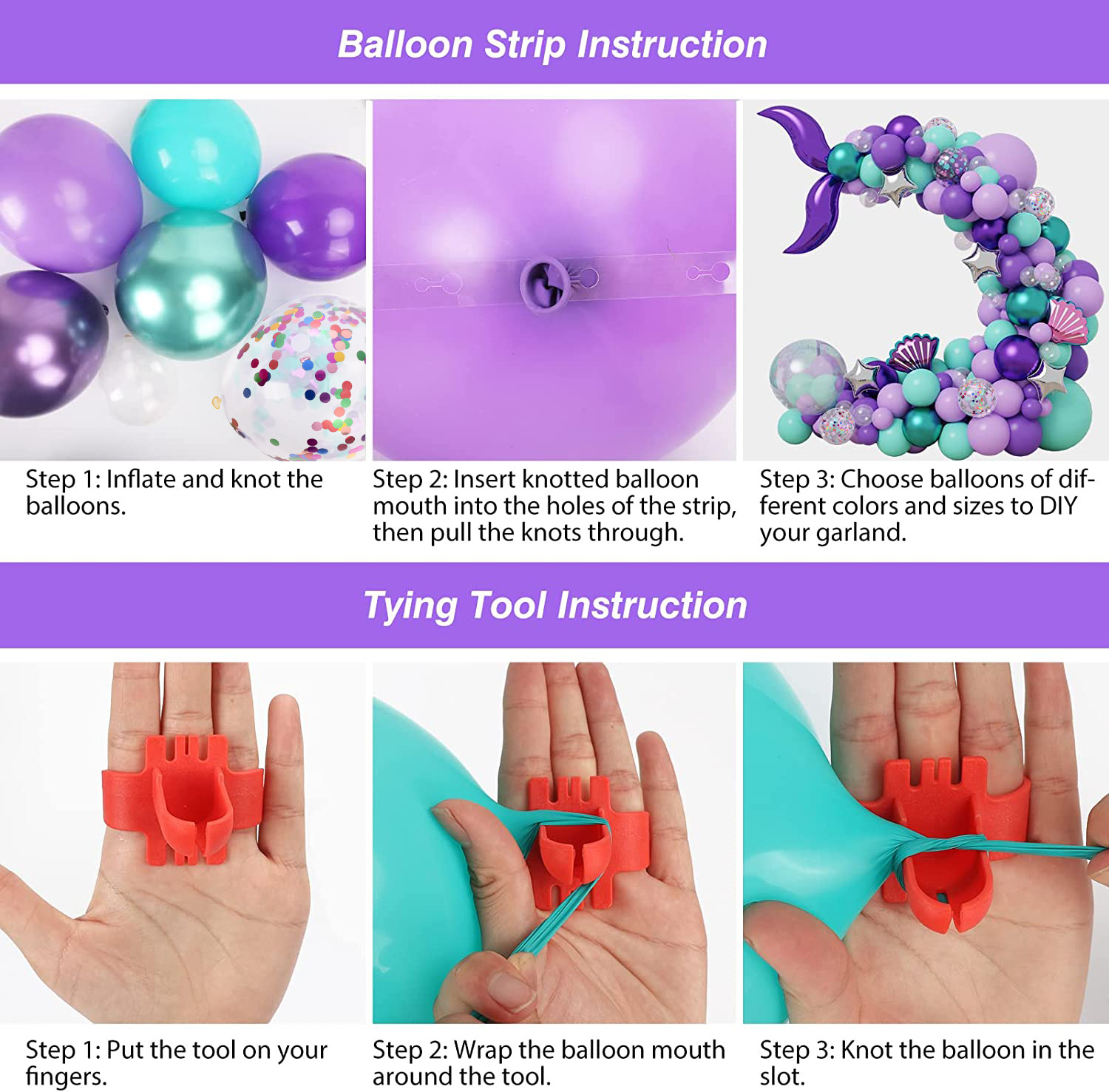 Balloon Strip Instruction

Step 1: Inflate and knot the balloons.

Step 2: Insert knotted balloon mouth into the holes of the strip, then pull the knots through.

Step 3: Choose balloons of different colors and sizes to DIY your garland.

Tying Tool Instruction

Step 1: Put the tool on your fingers.

Step 2: Wrap the balloon mouth around the tool.

Step 3: Knot the balloon in the slot.