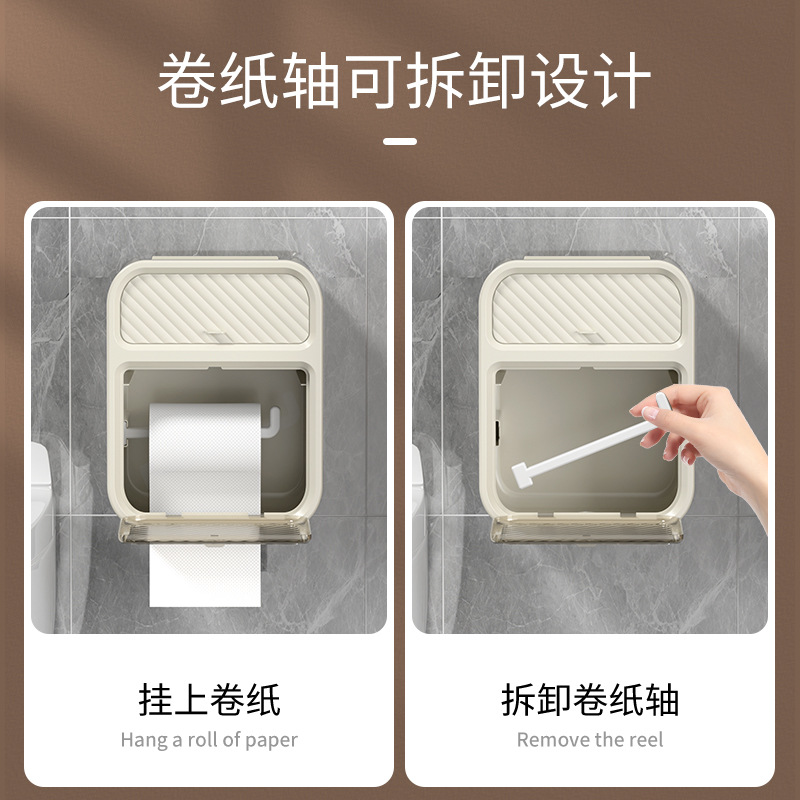 卷纸轴可拆卸设计

挂上卷纸
Hang a roll of paper

拆卸卷纸轴
Remove the reel