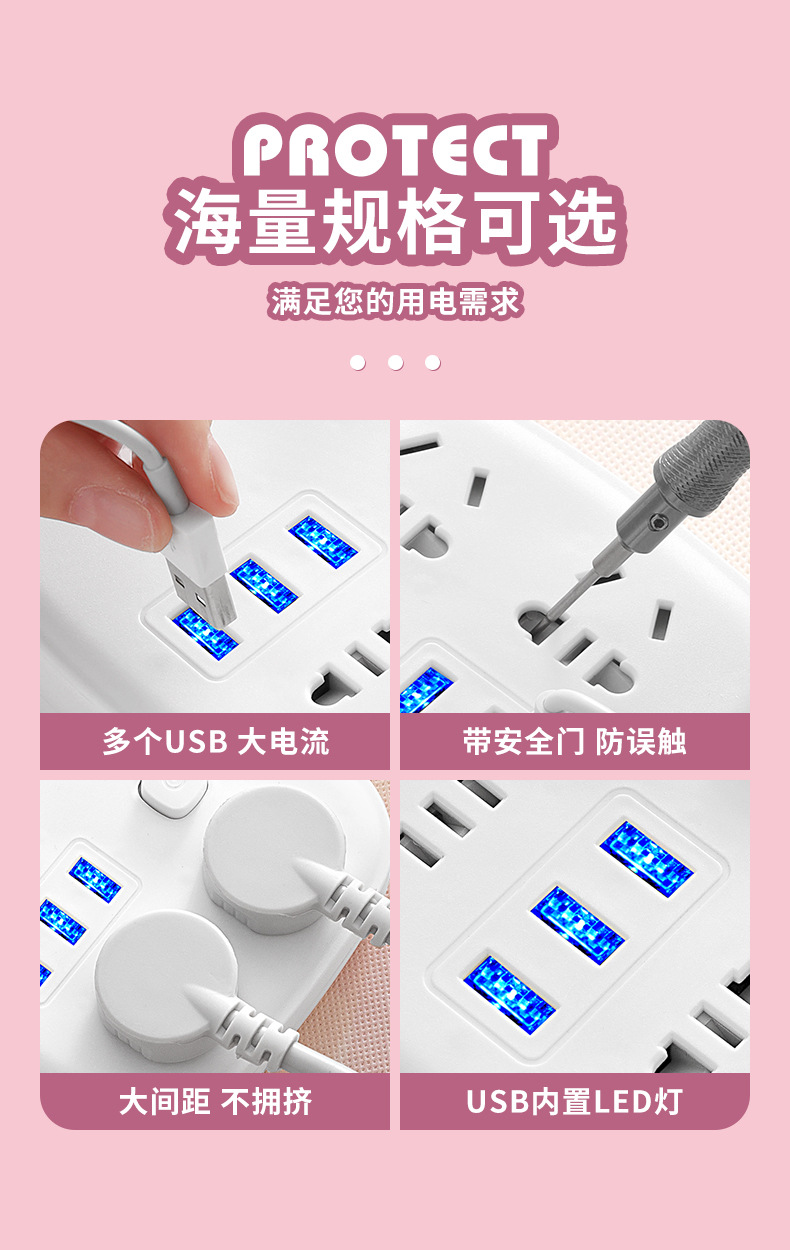 PROTECT
海量规格可选

满足您的用电需求

多个USB 大电流

带安全门 防误触

大间距 不拥挤

USB内置LED灯