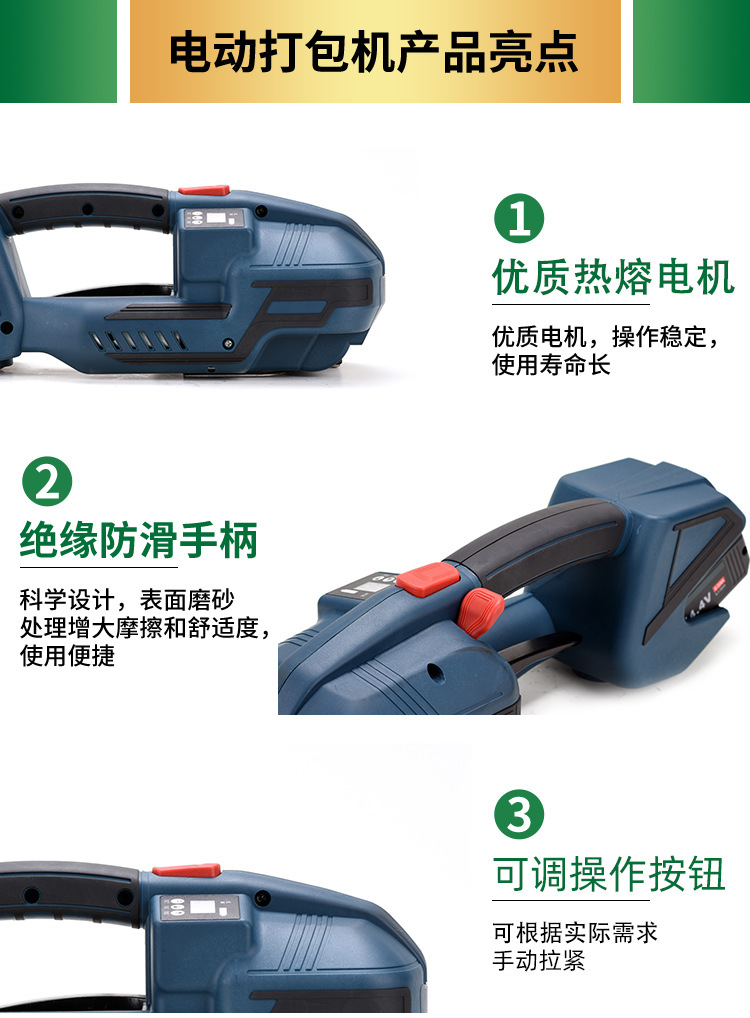 电动打包机产品亮点

1
优质热熔电机
优质电机，操作稳定，使用寿命长

2
绝缘防滑手柄
科学设计，表面磨砂处理增大摩擦和舒适度，使用便捷

3
可调操作按钮
可根据实际需求手动拉紧