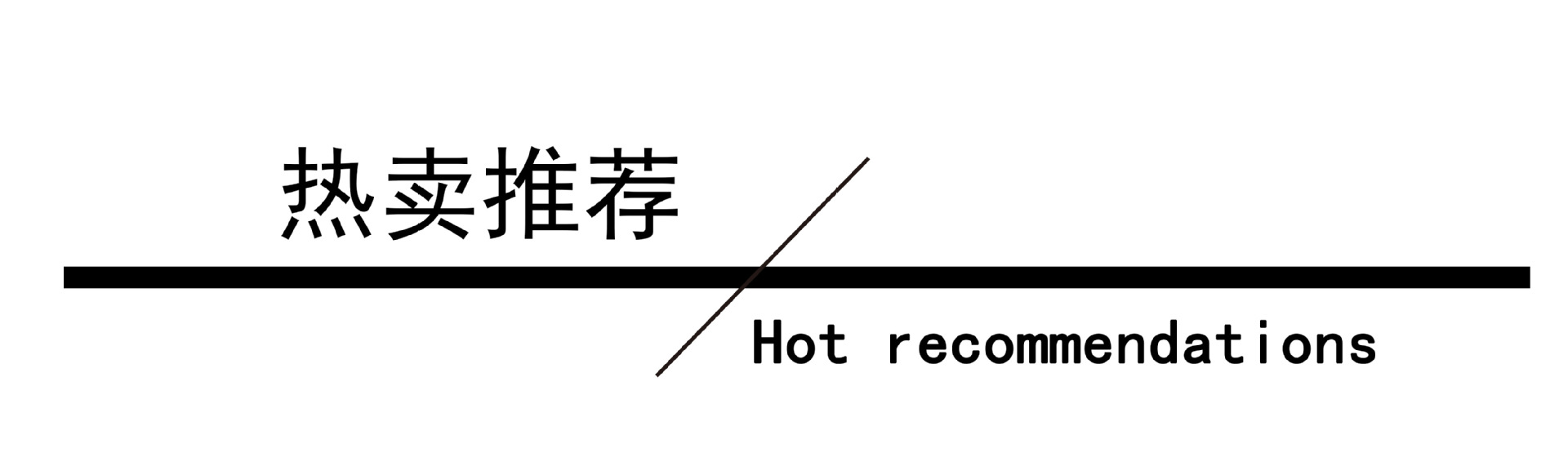 热卖推荐

Hot recommendations