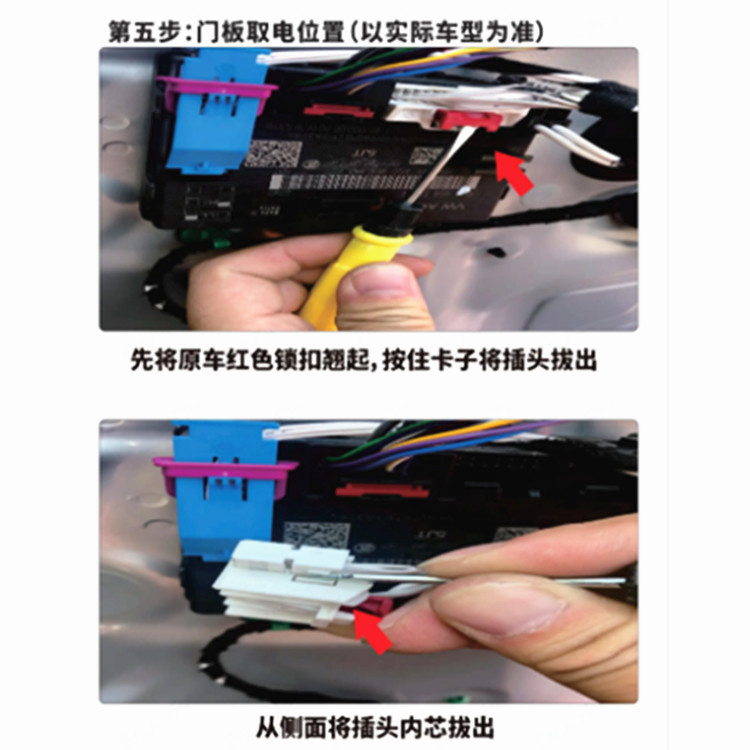 第五步：门板取电位置（以实际车型为准）

先将原车红色锁扣翘起，按住卡子将插头拔出

从侧面将插头内芯拔出