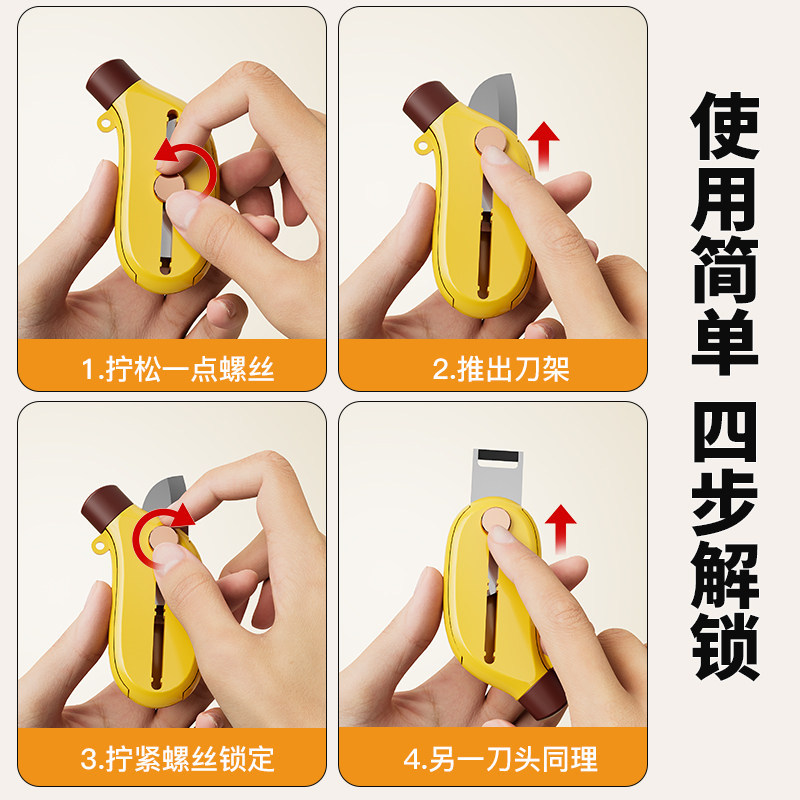 1.拧松一点螺丝

2.推出刀架

3.拧紧螺丝锁定

4.另一刀头同理

使用简单

四步解锁