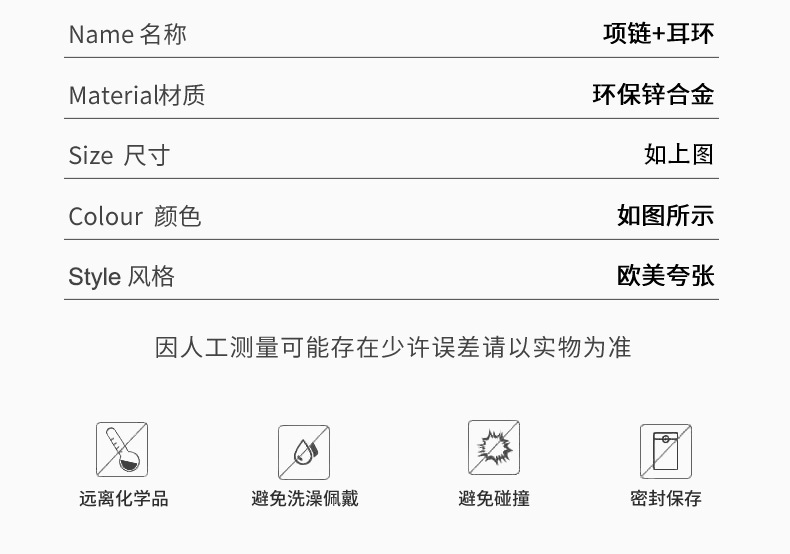 Name 名称
项链+耳环

Material材质
环保锌合金

Size 尺寸
如上图

Colour 颜色
如图所示

Style 风格
欧美夸张

因人工测量可能存在少许误差请以实物为准

远离化学品 避免洗澡佩戴 避免碰撞 密封保存