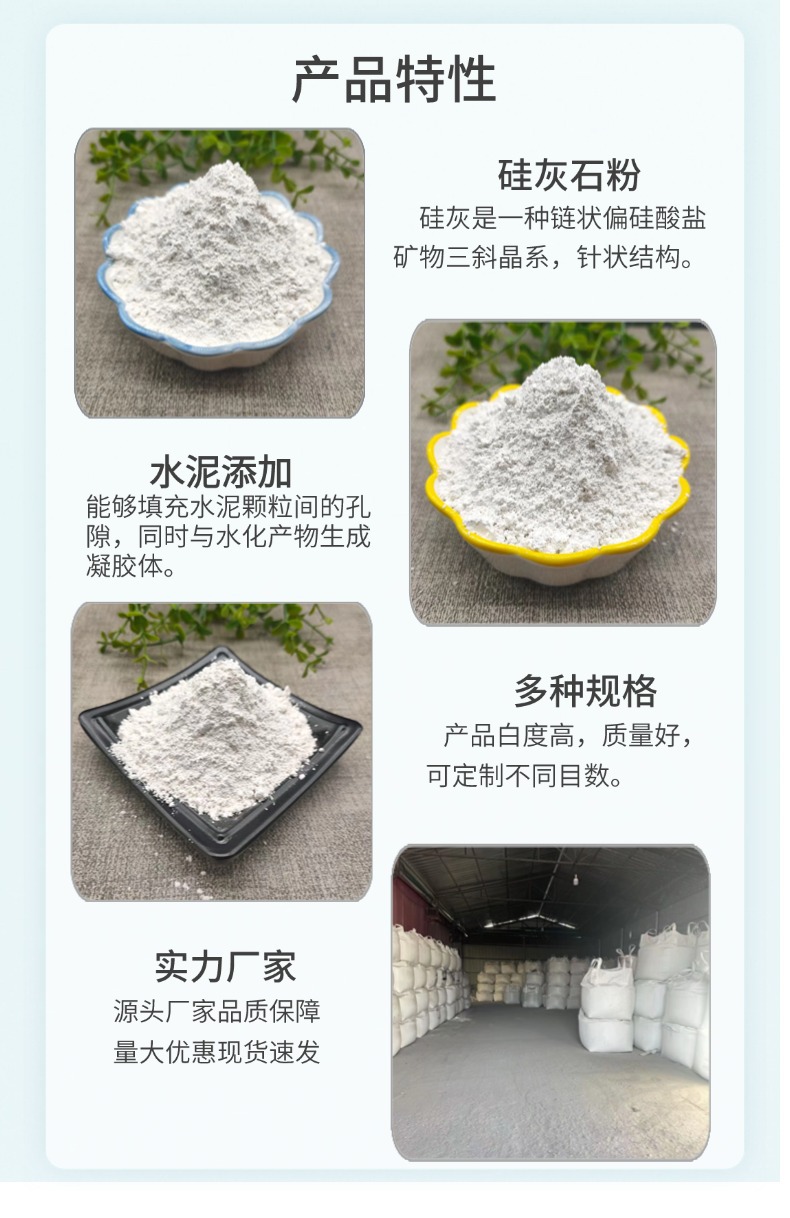 产品特性

硅灰石粉
硅灰是一种链状偏硅酸盐矿物三斜晶系，针状结构。

水泥添加
能够填充水泥颗粒间的孔隙，同时与水化产物生成凝胶体。

多种规格
产品白度高，质量好，可定制不同目数。

实力厂家
源头厂家品质保障
量大优惠现货速发