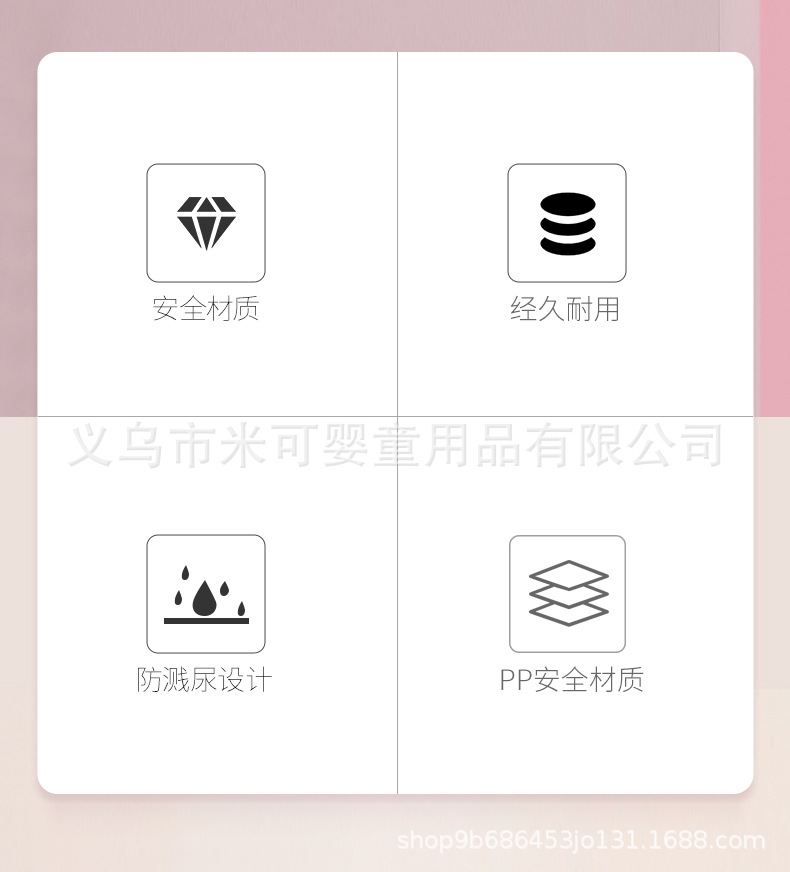 安全材质

经久耐用

防溅尿设计

PP安全材质

义乌市米可婴童用品有限公司

shop9b686453jo131.1688.com