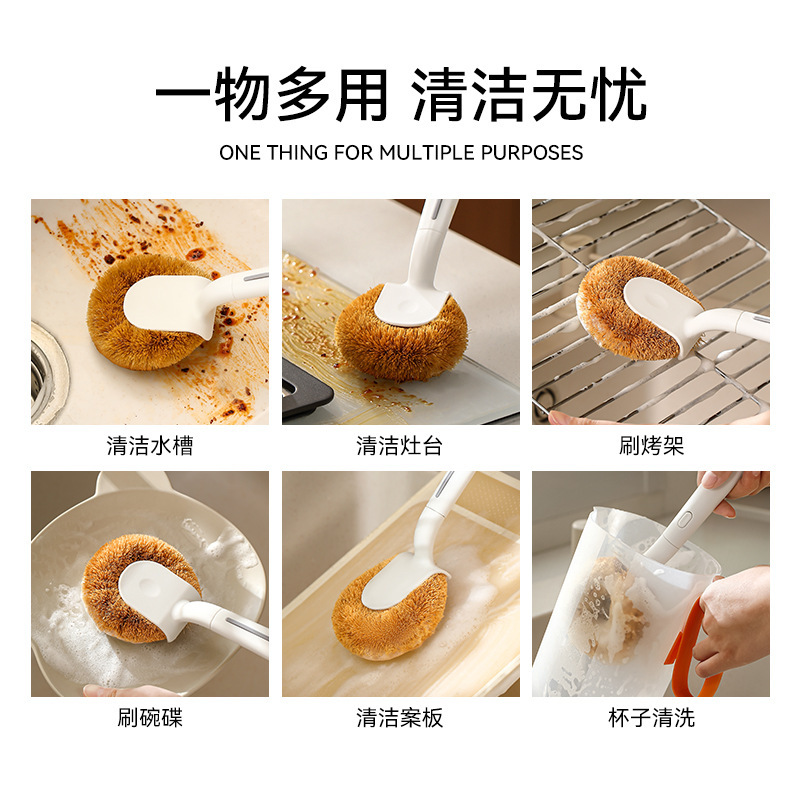 一物多用 清洁无忧

ONE THING FOR MULTIPLE PURPOSES

清洁水槽

清洁灶台

刷烤架

刷碗碟

清洁案板

杯子清洗