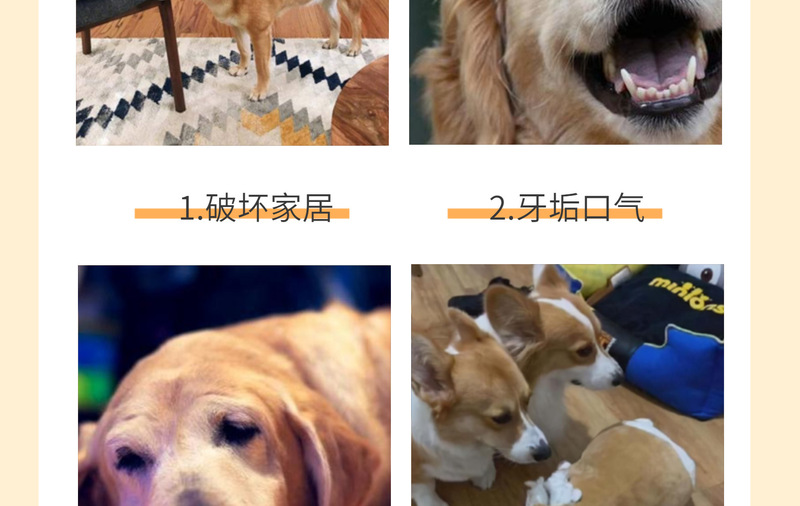 1.破坏家居

2.牙垢口气

minions