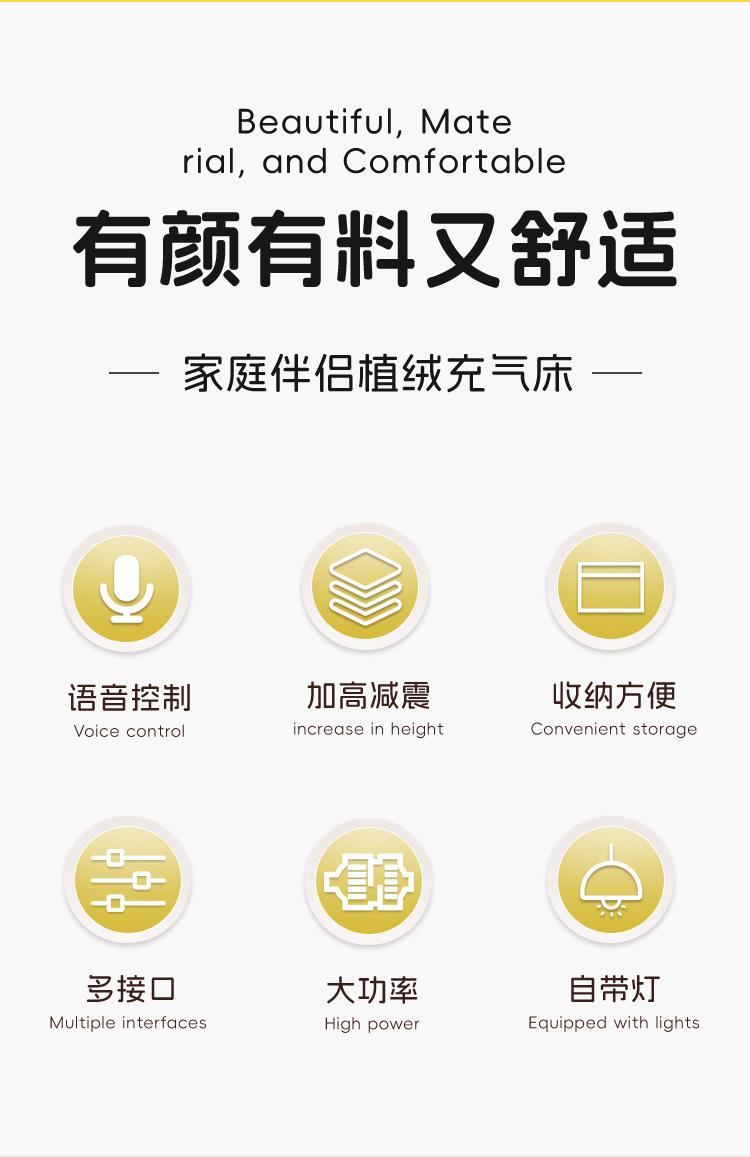 Beautiful, Mate rial, and Comfortable

有颜有料又舒适

— 家庭伴侣植绒充气床 —

语音控制
Voice control

加高减震
increase in height

收纳方便
Convenient storage

多接口
Multiple interfaces

大功率
High power

自带灯
Equipped with lights