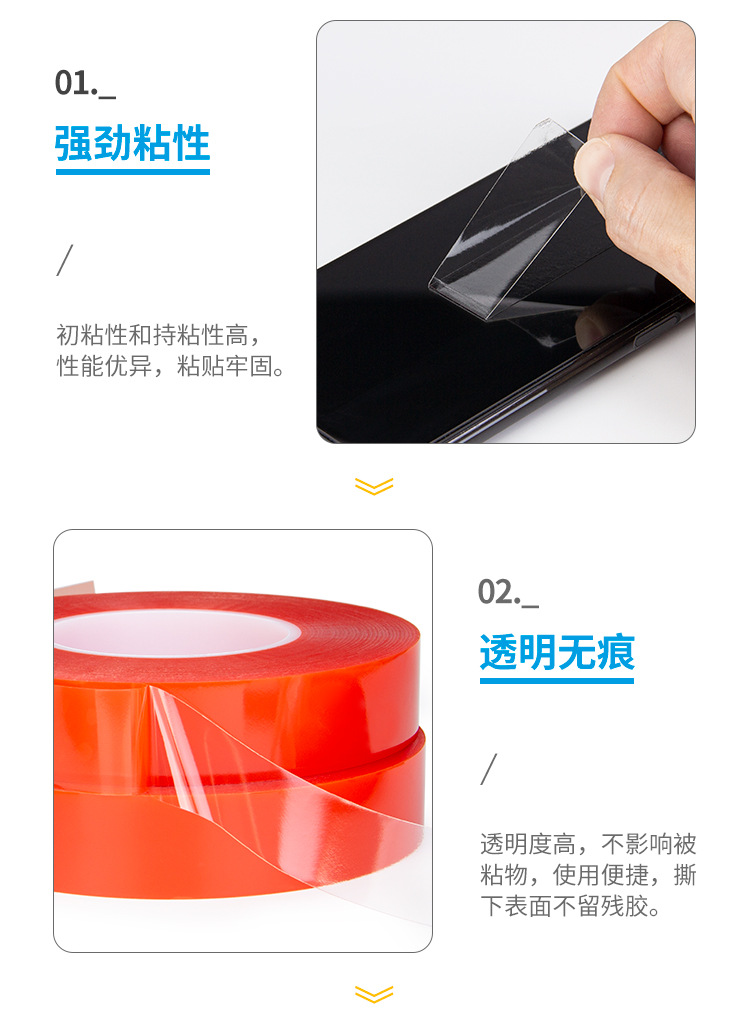 01._

强劲粘性

/

初粘性和持粘性高，性能优异，粘贴牢固。

02._

透明无痕

/

透明度高，不影响被粘物，使用便捷，撕下表面不留残胶。