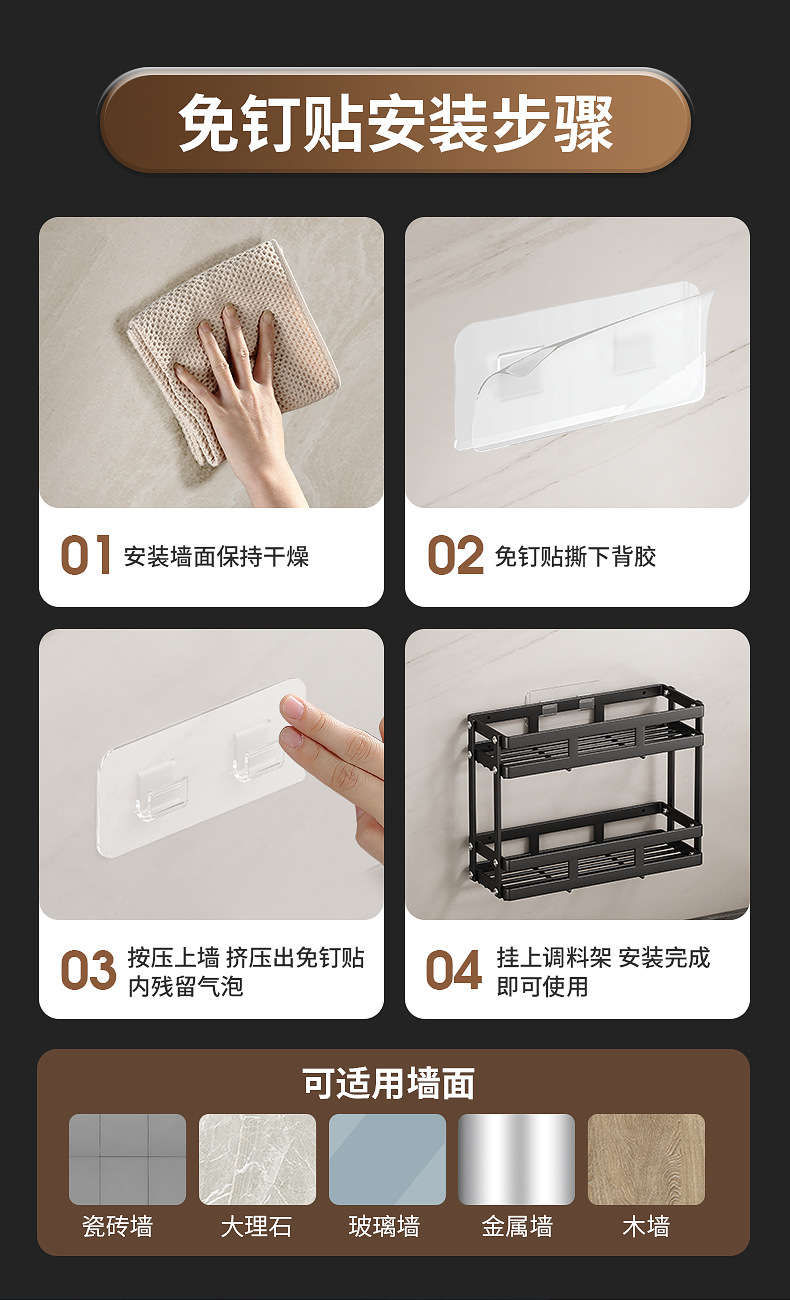 免钉贴安装步骤

01 安装墙面保持干燥

02 免钉贴撕下背胶

03 按压上墙 挤压出免钉贴内残留气泡

04 挂上调料架 安装完成即可使用

可适用墙面

瓷砖墙 大理石 玻璃墙 金属墙 木墙