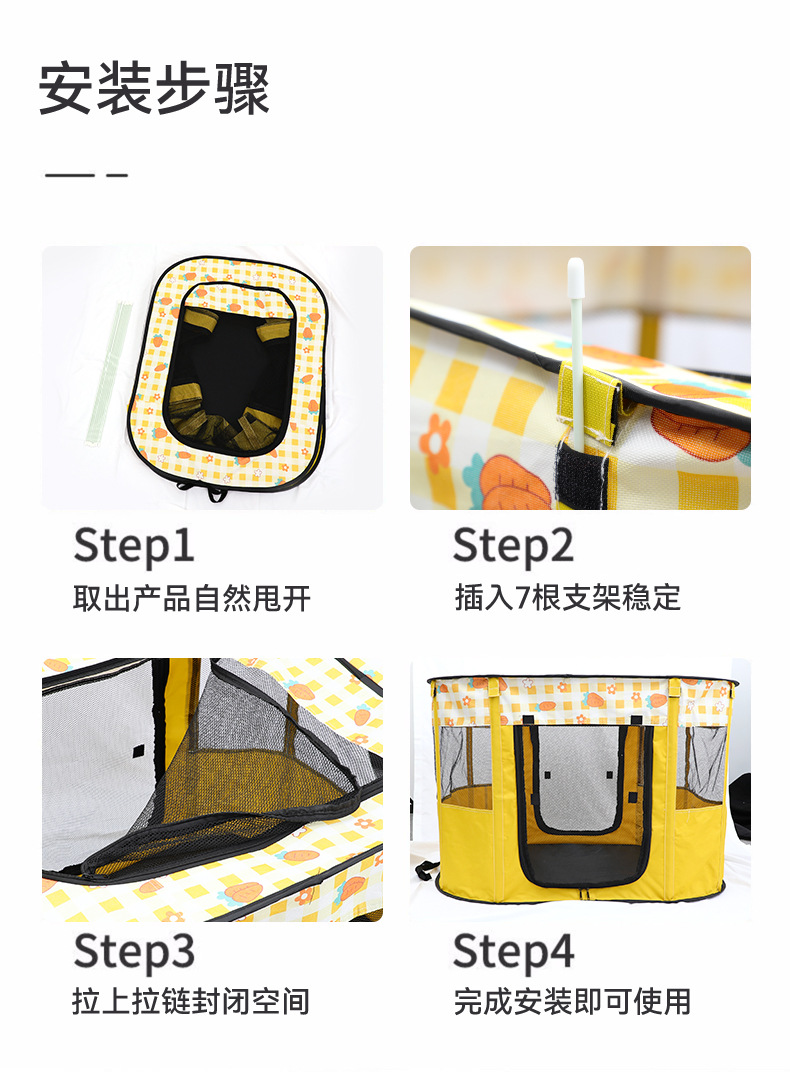 安装步骤

Step1
取出产品自然甩开

Step2
插入7根支架稳定

Step3
拉上拉链封闭空间

Step4
完成安装即可使用