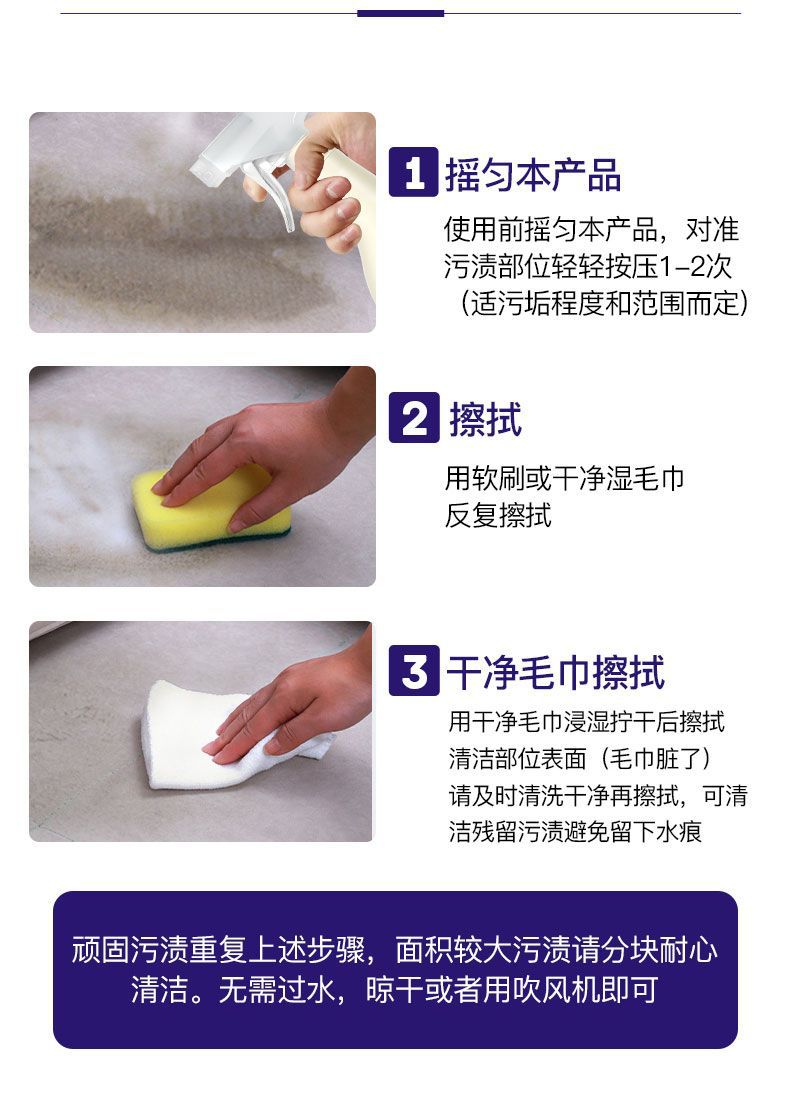 1 摇匀本产品

使用前摇匀本产品，对准污渍部位轻轻按压1-2次（适污垢程度和范围而定）

2 擦拭

用软刷或干净湿毛巾反复擦拭

3 干净毛巾擦拭

用干净毛巾浸湿拧干后擦拭清洁部位表面（毛巾脏了）请及时清洗干净再擦拭，可清洁残留污渍避免留下水痕

顽固污渍重复上述步骤，面积较大污渍请分块耐心清洁。无需过水，晾干或者用吹风机即可