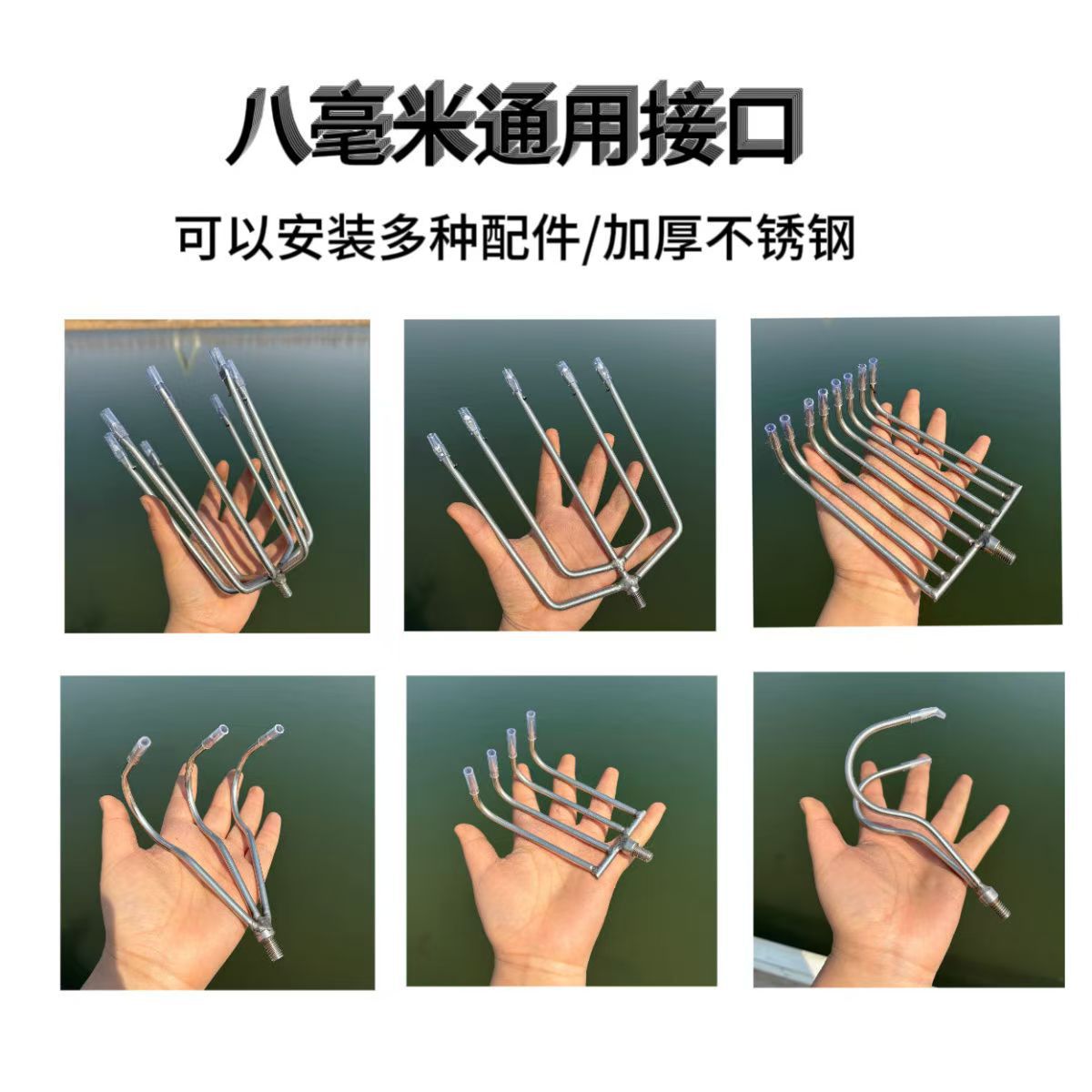 八毫米通用接口

可以安装多种配件/加厚不锈钢