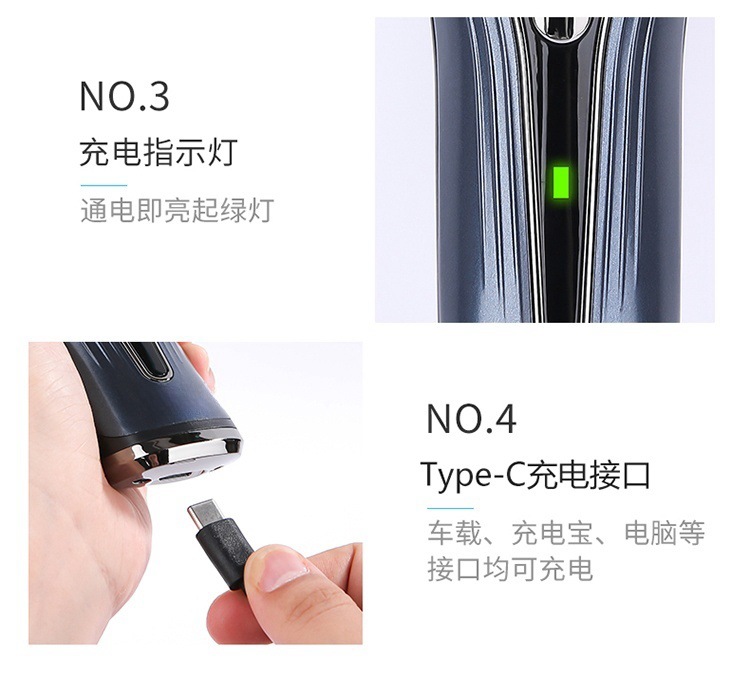 NO.3
充电指示灯

通电即亮起绿灯

NO.4
Type-C充电接口

车载、充电宝、电脑等接口均可充电