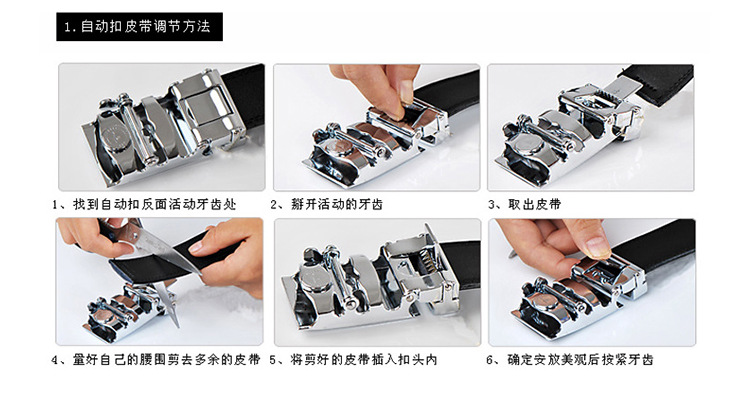 1. 自动扣皮带调节方法

1、找到自动扣反面活动牙齿处

2、掰开活动的牙齿

3、取出皮带

4、量好自己的腰围剪去多余的皮带

5、将剪好的皮带插入扣头内

6、确定安放美观后按紧牙齿