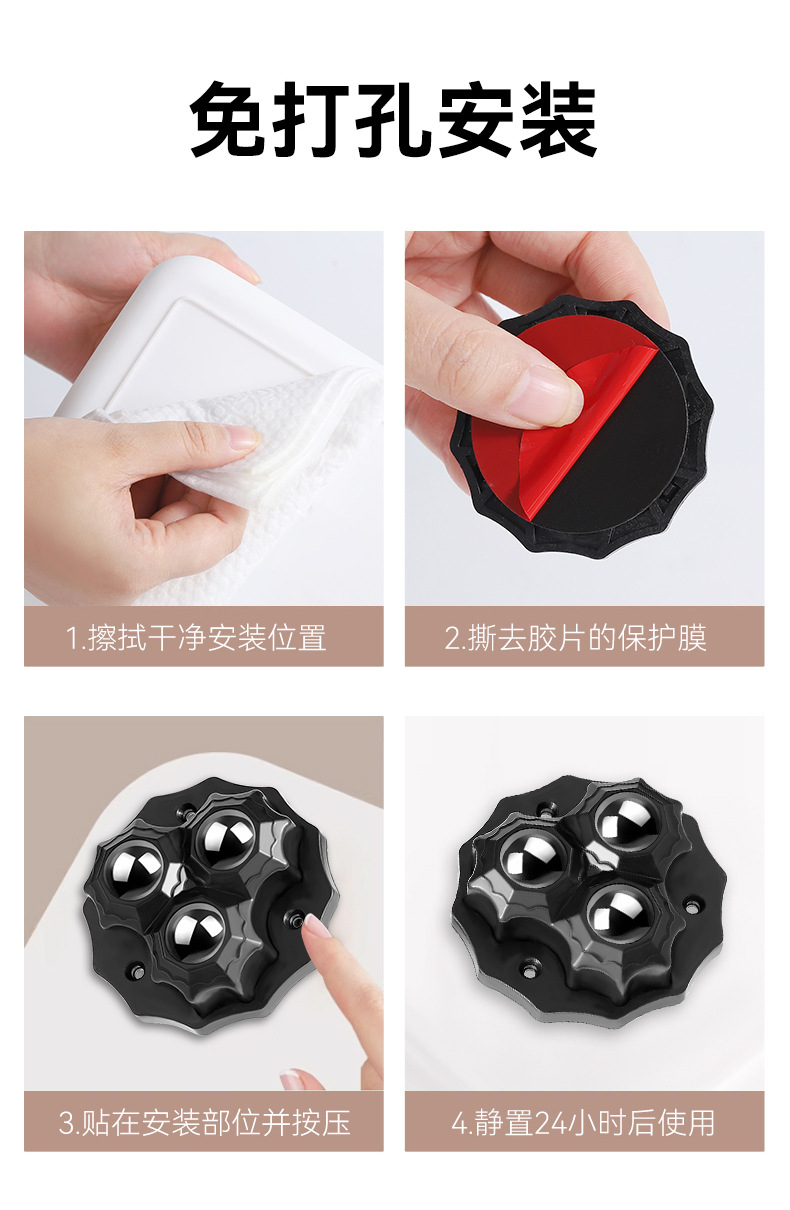 免打孔安装

1.擦拭干净安装位置

2.撕去胶片的保护膜

3.贴在安装部位并按压

4.静置24小时后使用