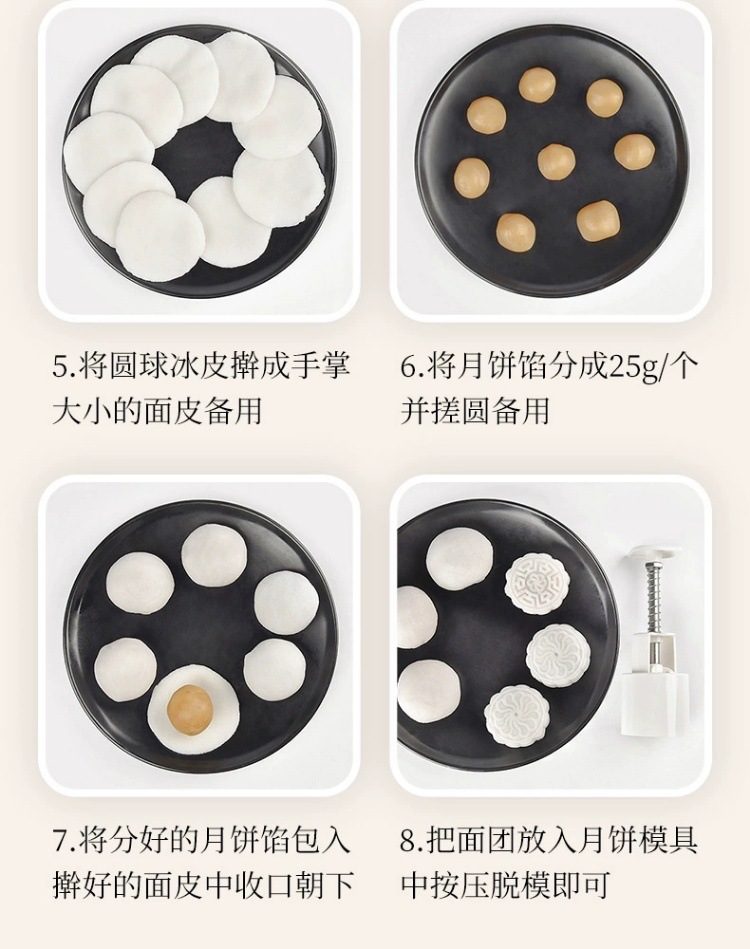 5.将圆球冰皮擀成手掌大小的面皮备用

6.将月饼馅分成25g/个并搓圆备用

7.将分好的月饼馅包入擀好的面皮中收口朝下

8.把面团放入月饼模具中按压脱模即可