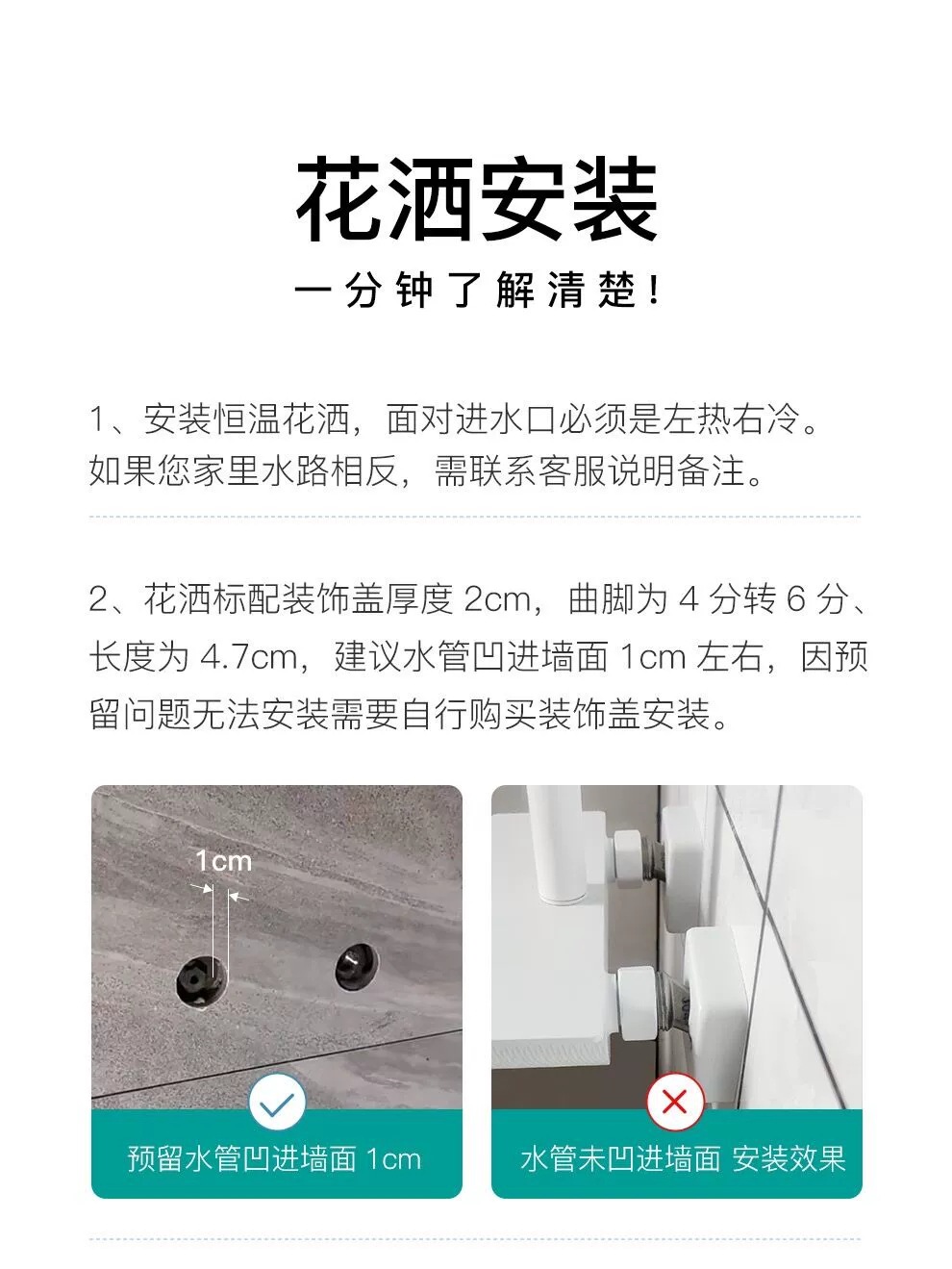 花洒安装

一分钟了解清楚!

1、安装恒温花洒，面对进水口必须是左热右冷。如果您家里水路相反，需联系客服说明备注。

2、花洒标配装饰盖厚度 2cm，曲脚为 4 分转 6 分、长度为 4.7cm，建议水管凹进墙面 1cm 左右，因预留问题无法安装需要自行购买装饰盖安装。

1cm

预留水管凹进墙面 1cm

水管未凹进墙面 安装效果