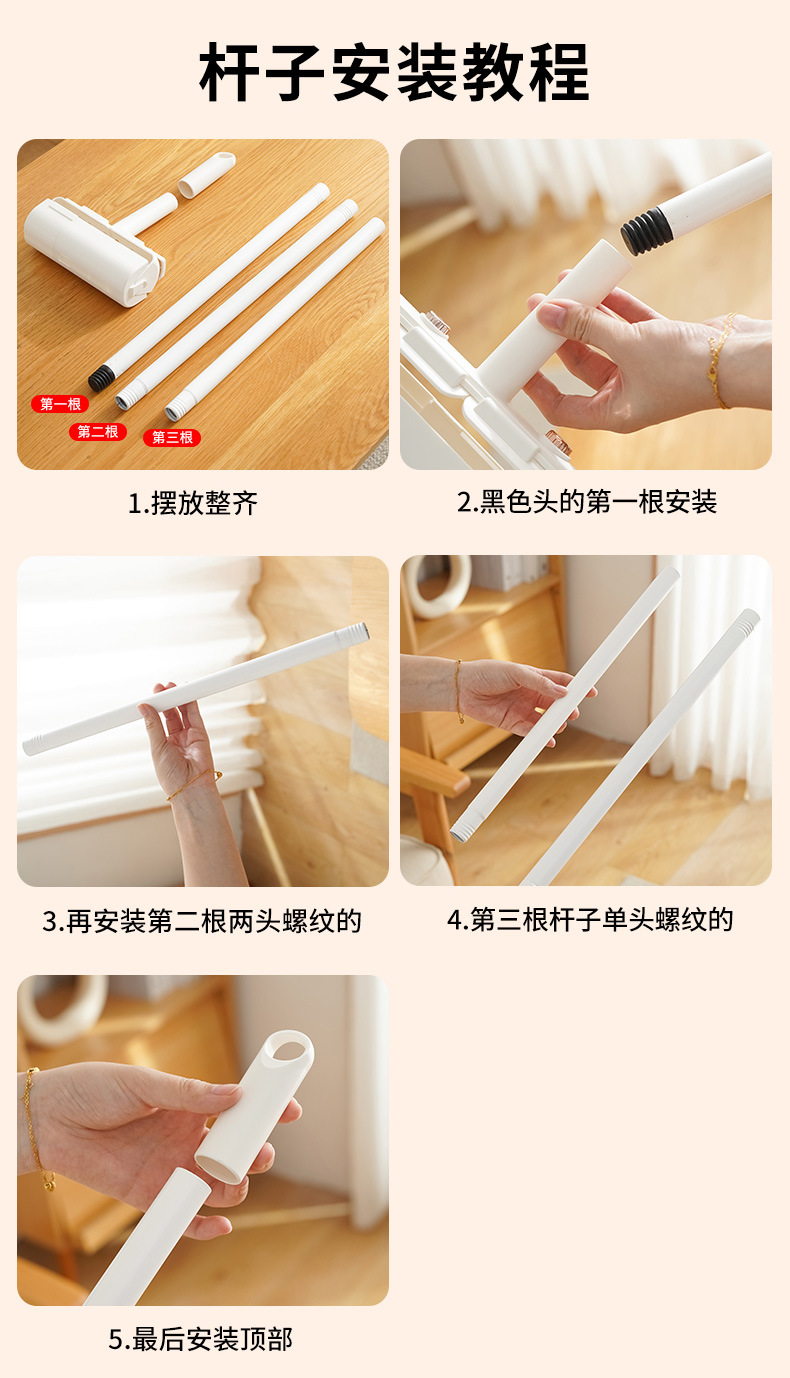 杆子安装教程

第一根
第二根
第三根

1.摆放整齐

2.黑色头的第一根安装

3.再安装第二根两头螺纹的

4.第三根杆子单头螺纹的

5.最后安装顶部