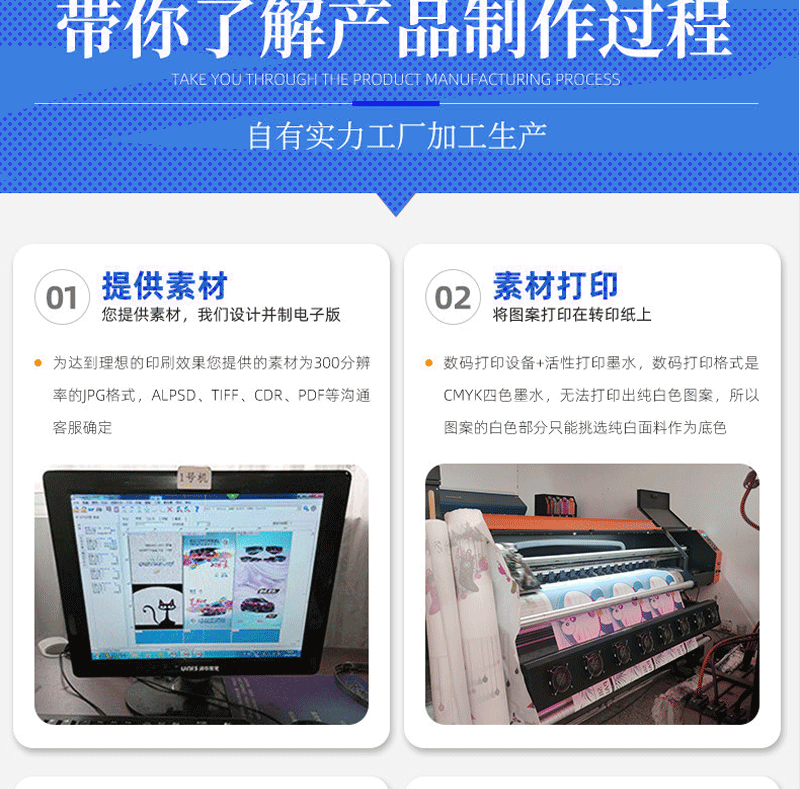 带你了解产品制作过程
TAKE YOU THROUGH THE PRODUCT MANUFACTURING PROCESS
自有实力工厂加工生产

01
提供素材
您提供素材，我们设计并制电子版

为达到理想的印刷效果您提供的素材为300分辨率的JPG格式，ALPSD、TIFF、CDR、PDF等沟通客服确定

1号机

02
素材打印
将图案打印在转印纸上

数码打印设备+活性打印墨水，数码打印格式是CMYK四色墨水，无法打印出纯白色图案，所以图案的白色部分只能挑选纯白面料作为底色